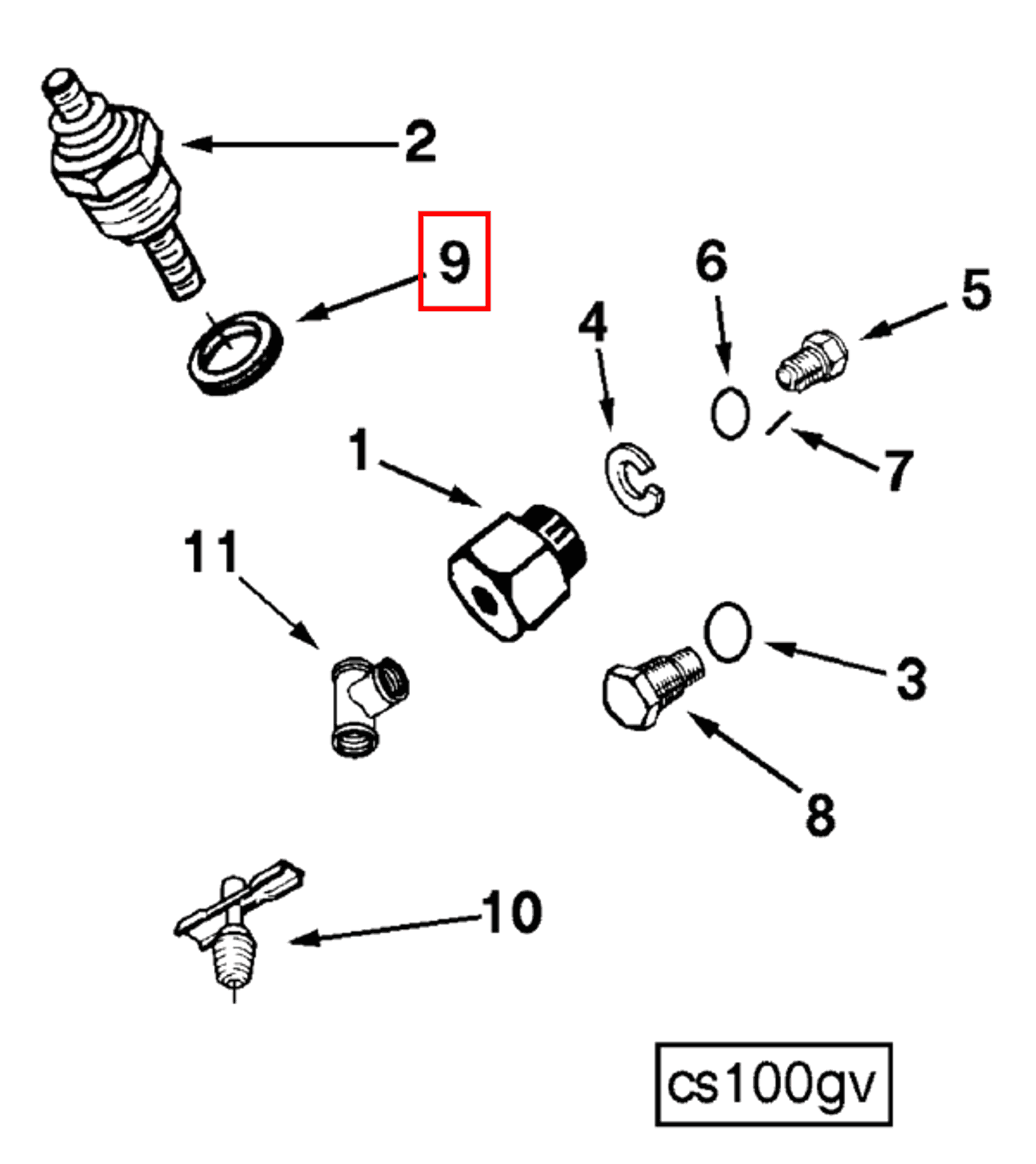 2

9

6

5

4

7

1

11

3

8

10

cs100gv