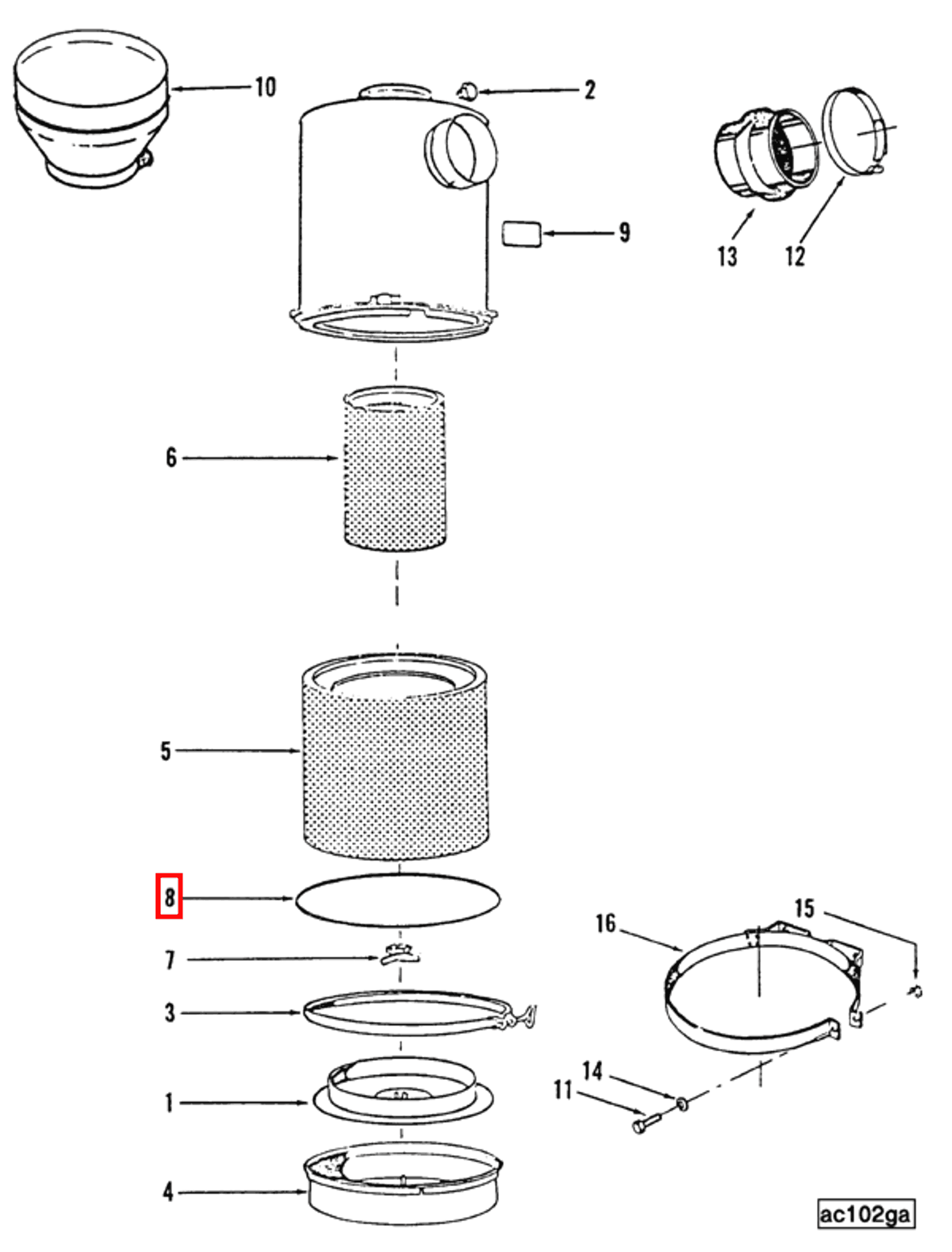 10
2
9
13
12
6
5
8
7
3
1
4
16
15
14
11
ac102ga