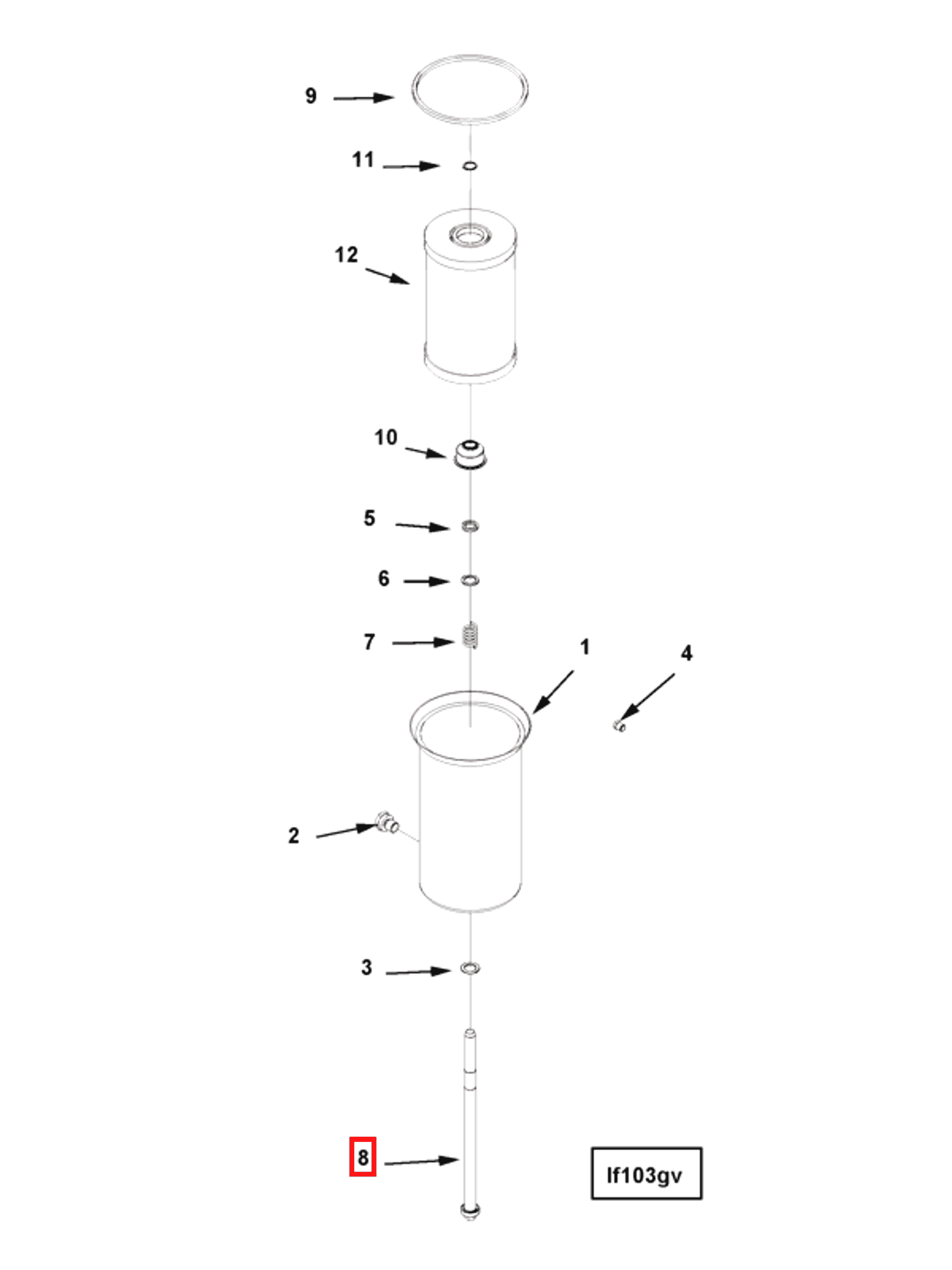 9
11
12
10
5
6
7
1
4
2
3
8
lf103gv