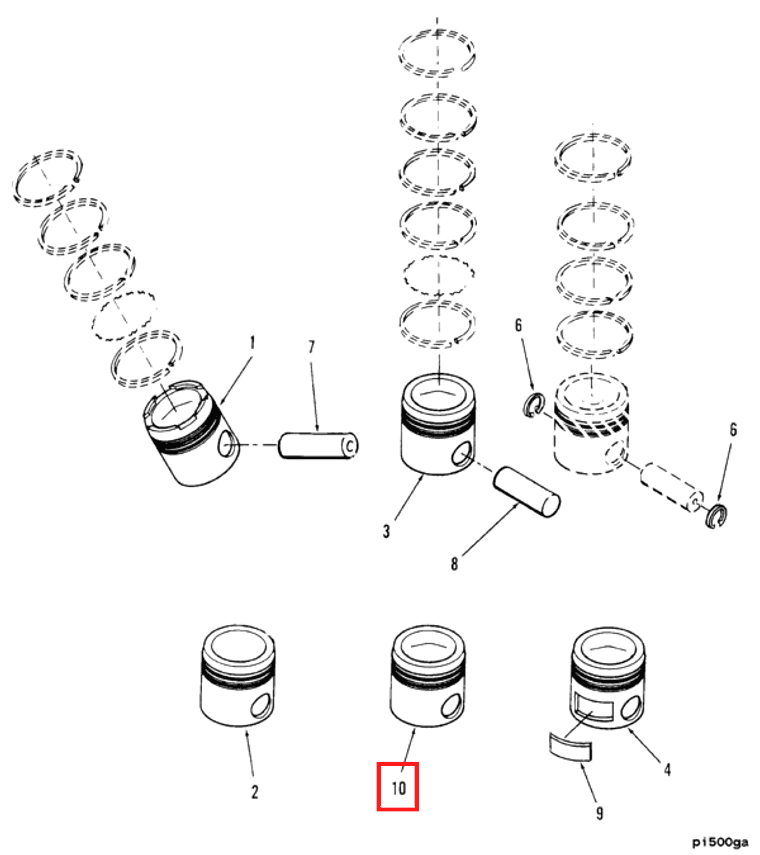 1
7
6
6
3
8
2
10
4
9
pi500ga