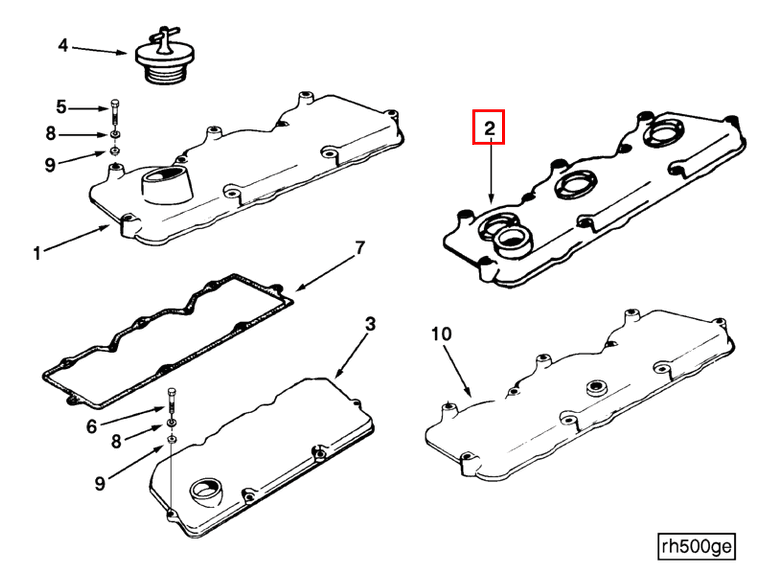 4
5
8
9
1
2
7
3
10
6
8
9
rh500ge