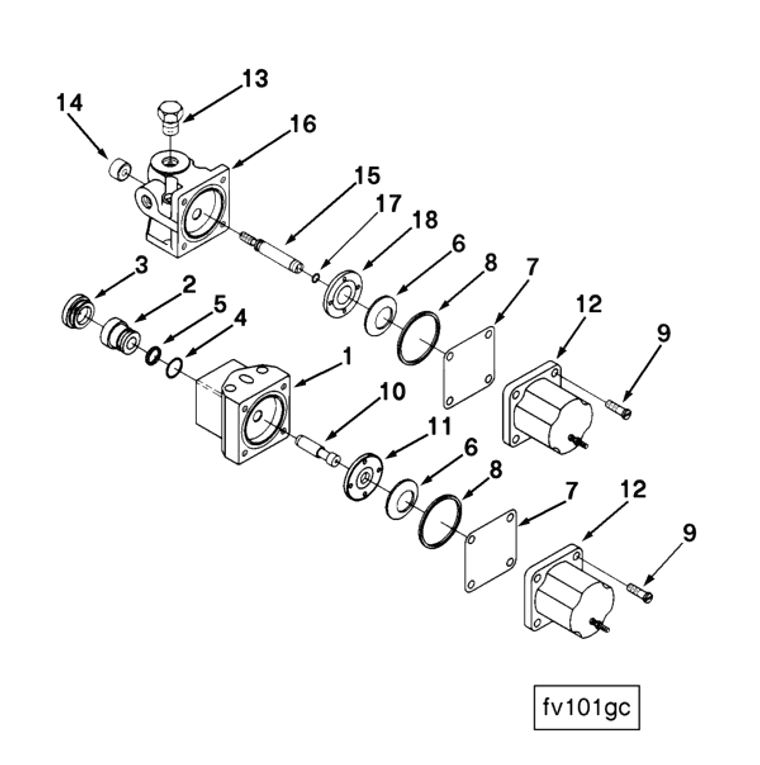 13
14
16
15
17
18
6
8
7
3
2
5
4
12
9
1
10
11
6
8
7
12
9
fv101gc