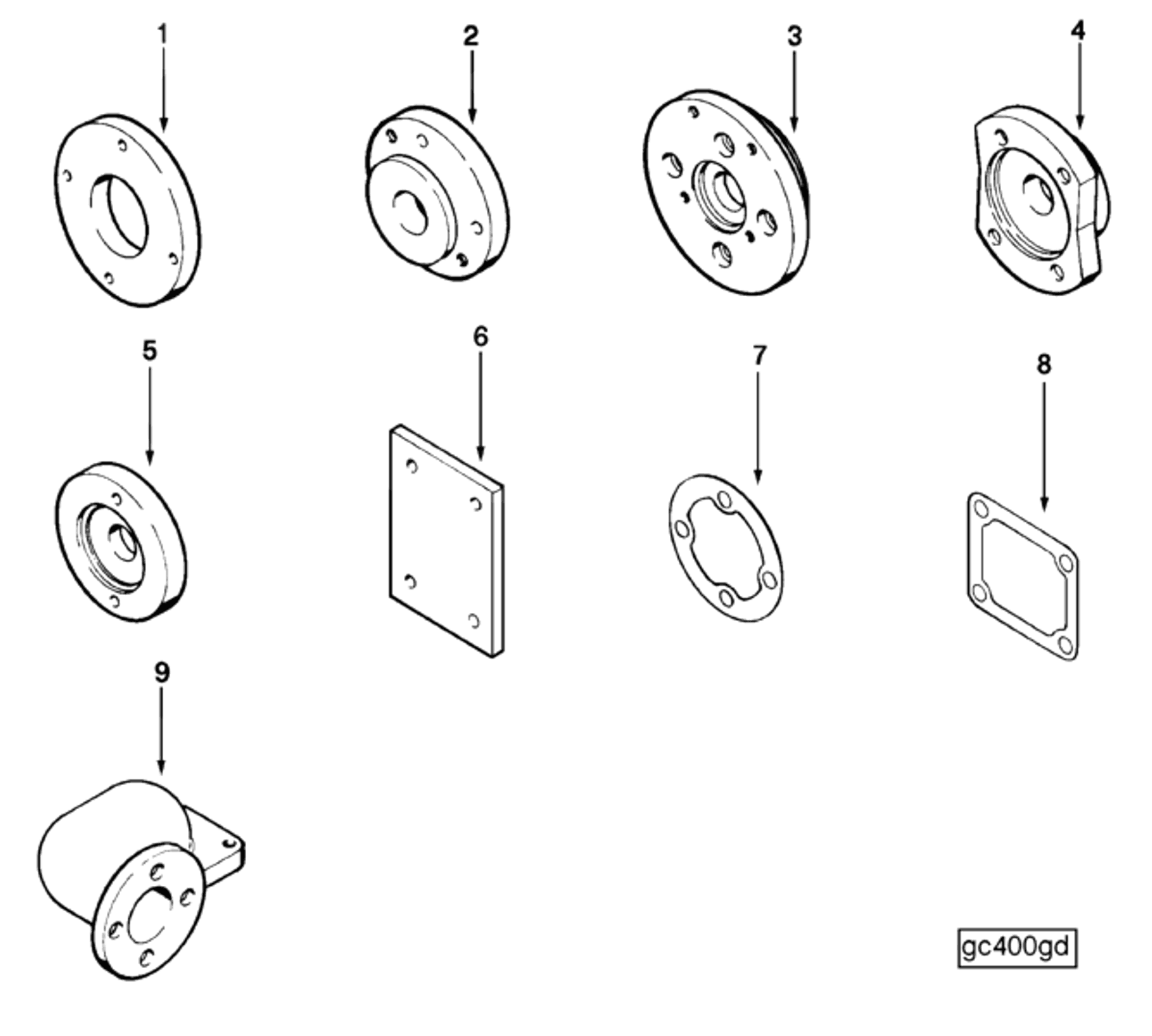 1

2

3

4

5

6

7

8

9

gc400gd