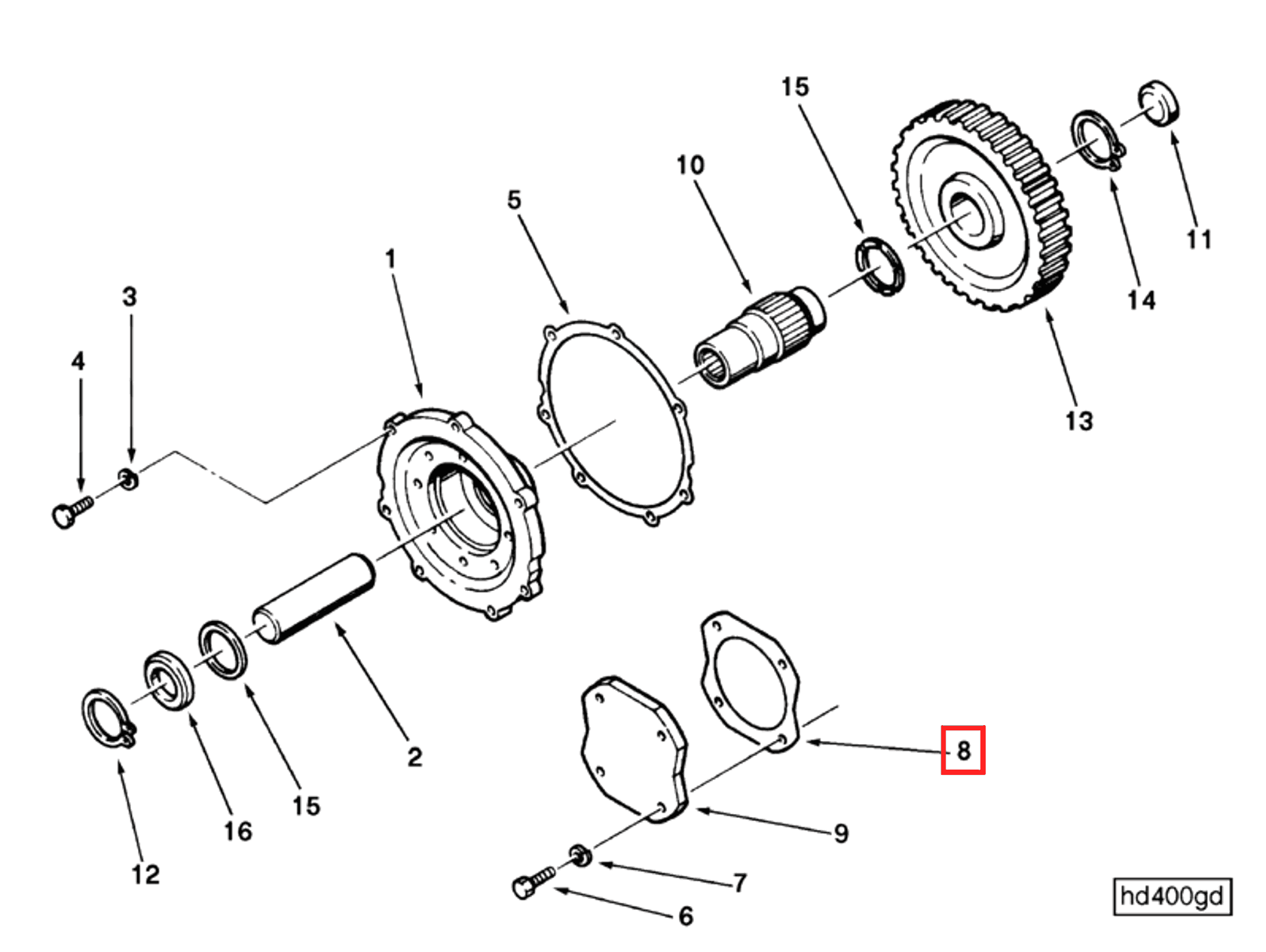 15
10
5
1
3
4
11
14
13
2
15
16
12
8
9
7
6
hd400gd