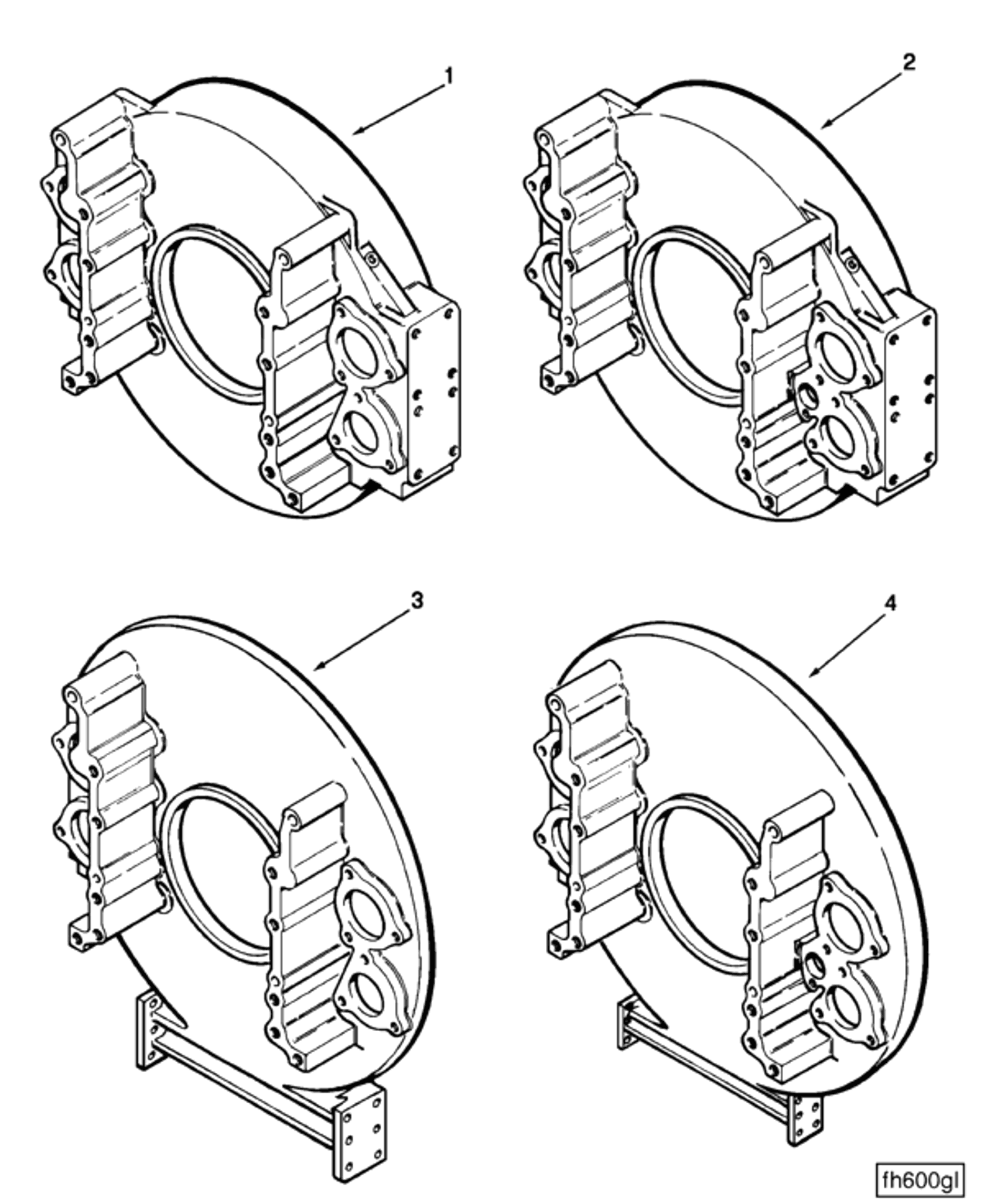 1
2
3
4
fh600gl