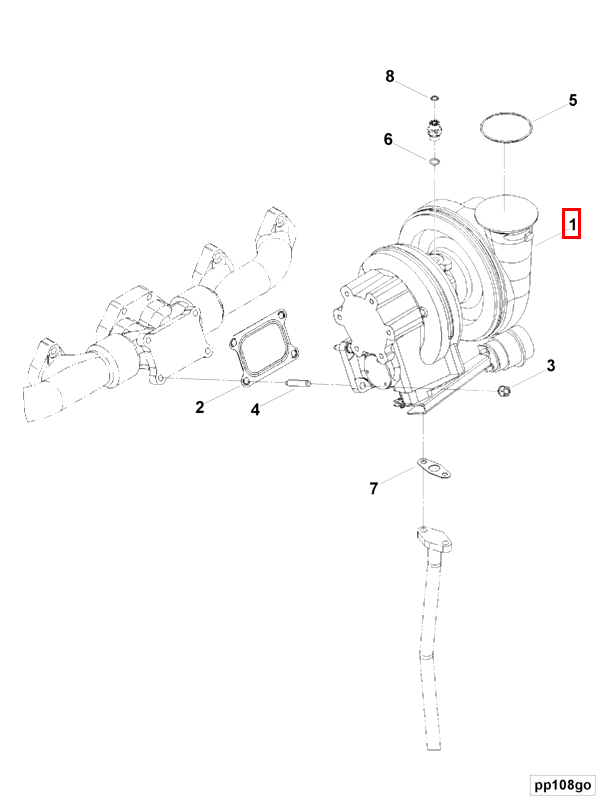 8
5
6
1
3
2
4
7
pp108go