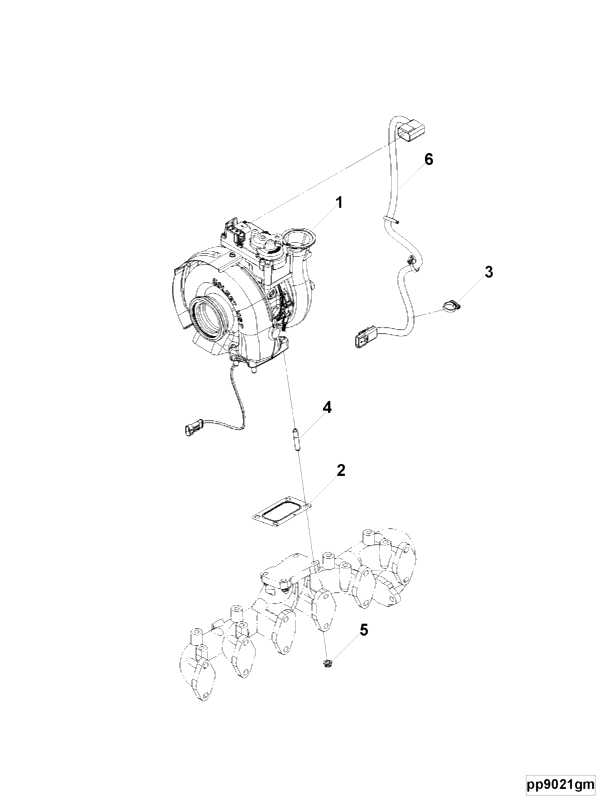 6
1
3
4
2
5
pp9021gm