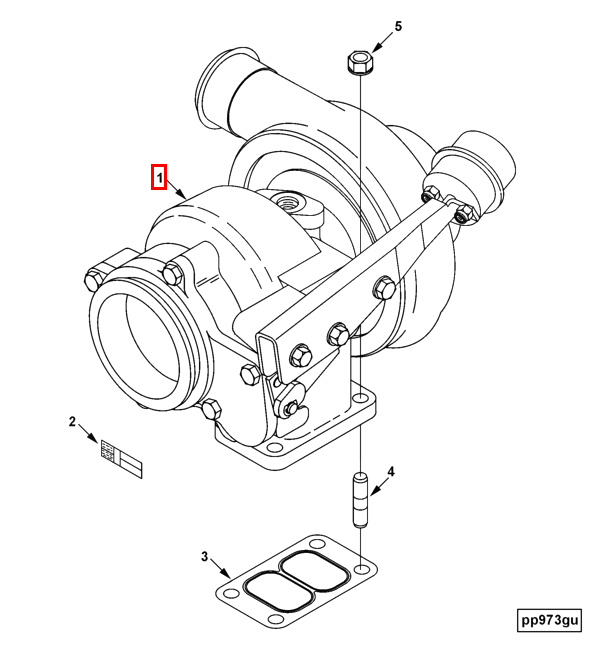 5

1

2

4

3

pp973gu