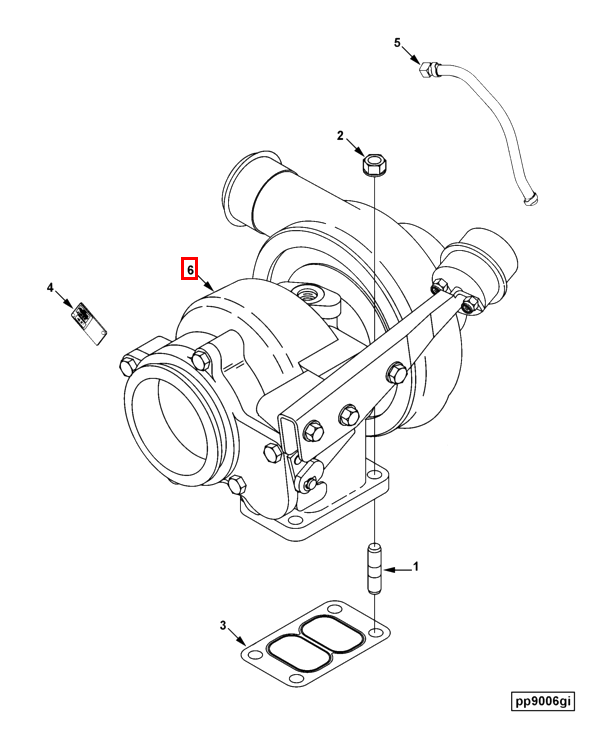 5
2
6
4
1
3
pp9006gi