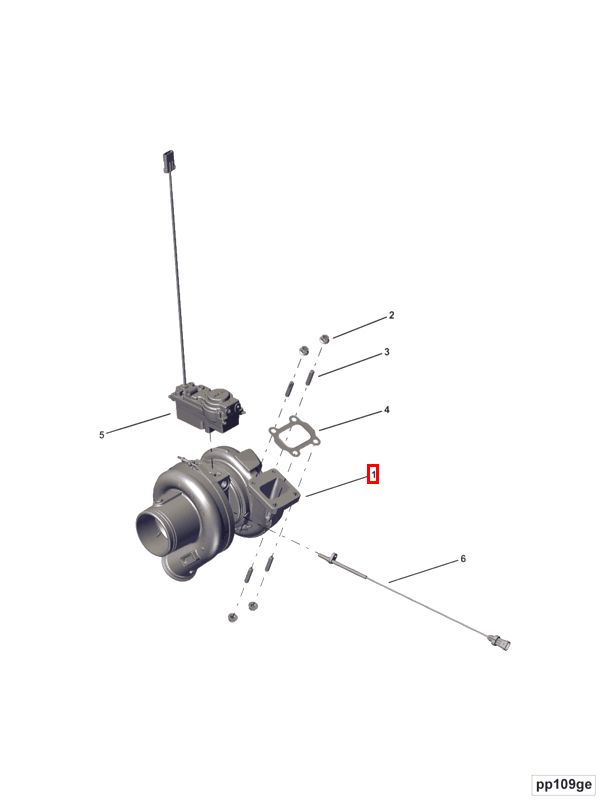 2
3
4
5
1
6
pp109ge