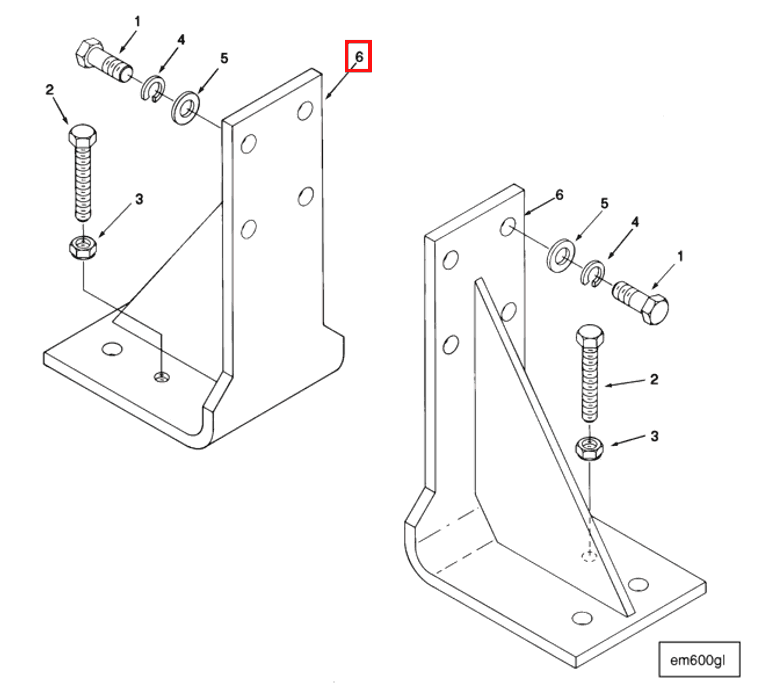 1
4
5
6
2
3
6
5
4
1
2
3
em600gl