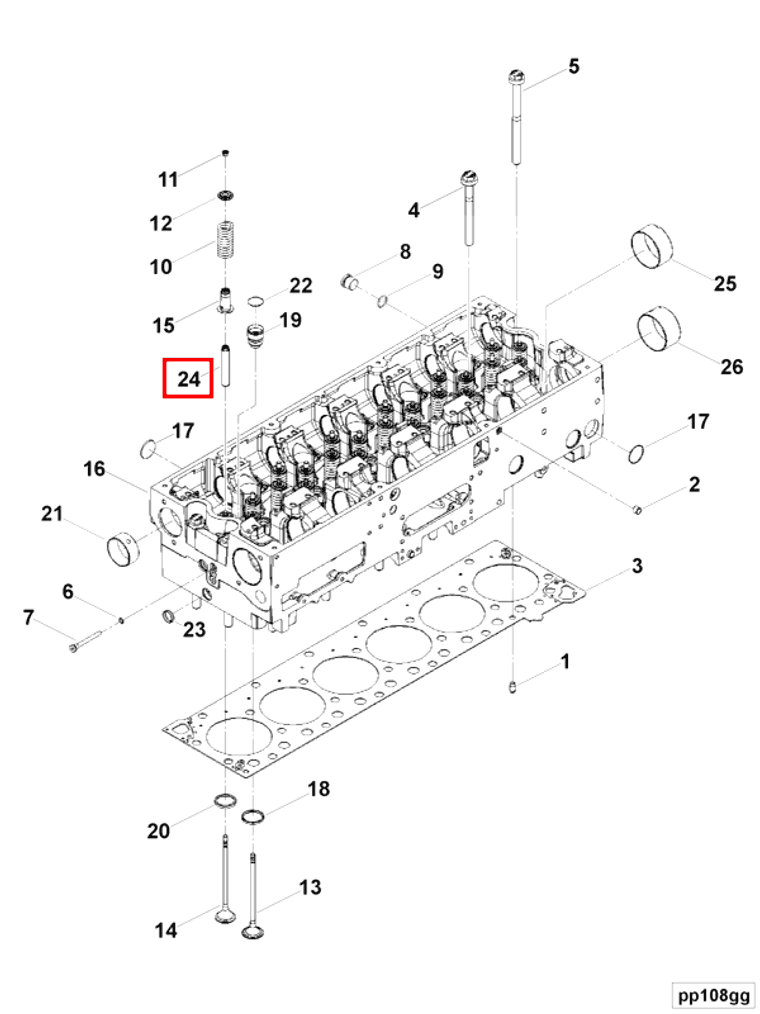 5
11
12
4
10
8
9
22
25
15
19
24
26
17
17
16
2
21
3
6
7
23
1
18
20
13
14
pp108gg