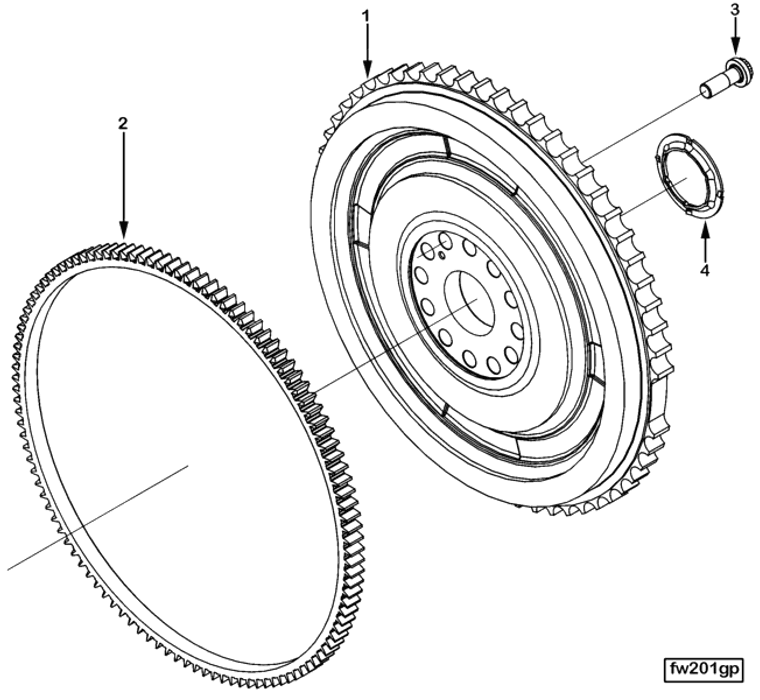 1
3
2
4
fw201gp