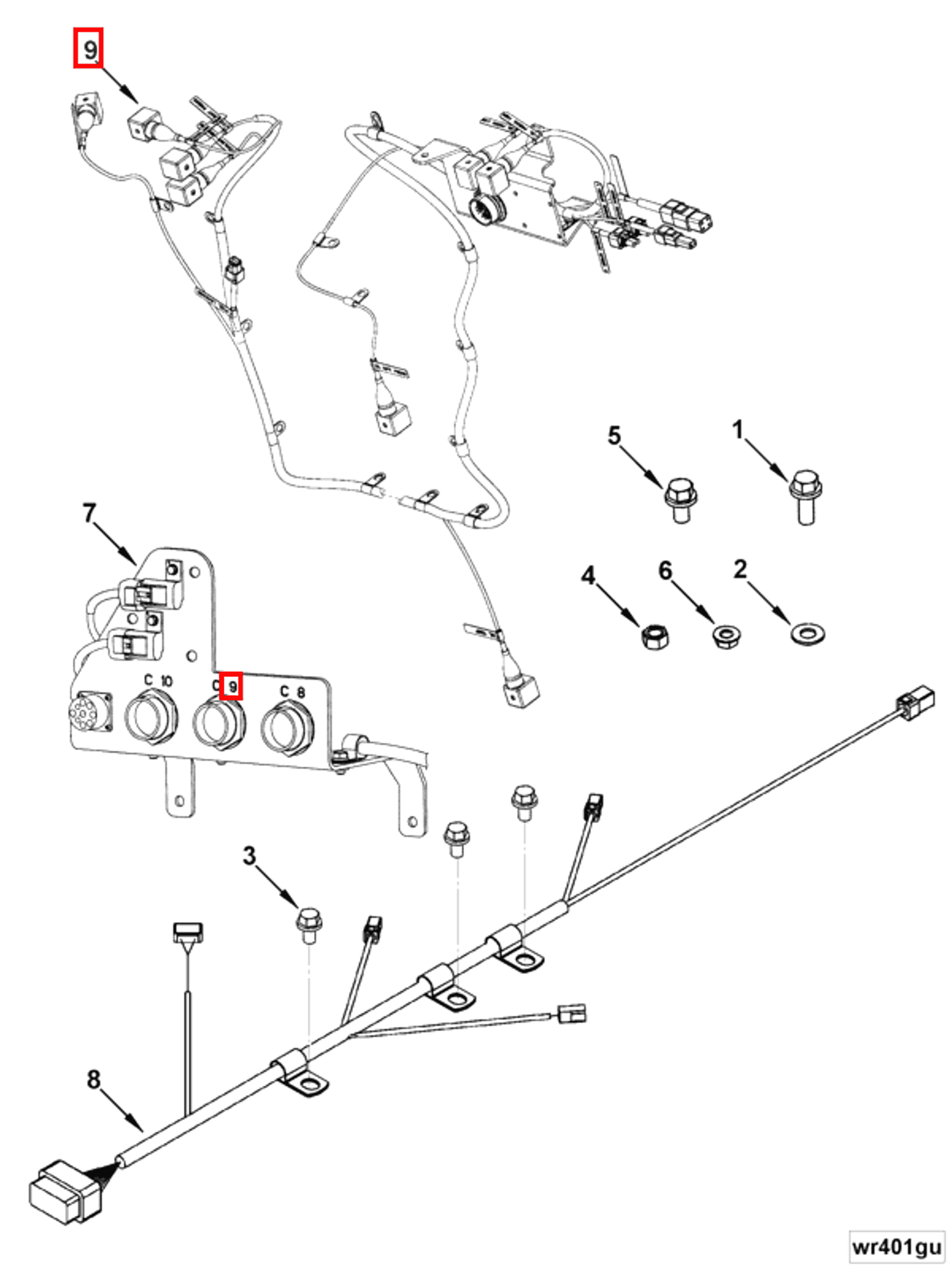 9

5

1

7

4

6

2

C 10

C 9

C 8

3

8

wr401gu