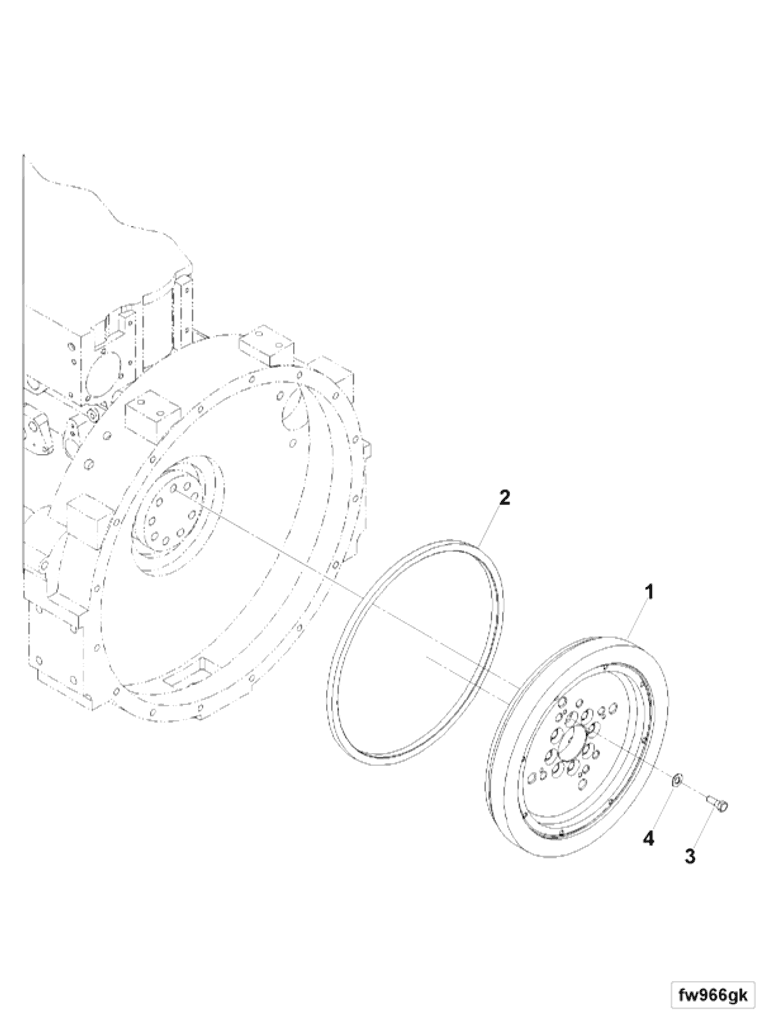 2
1
4
3
fw966gk