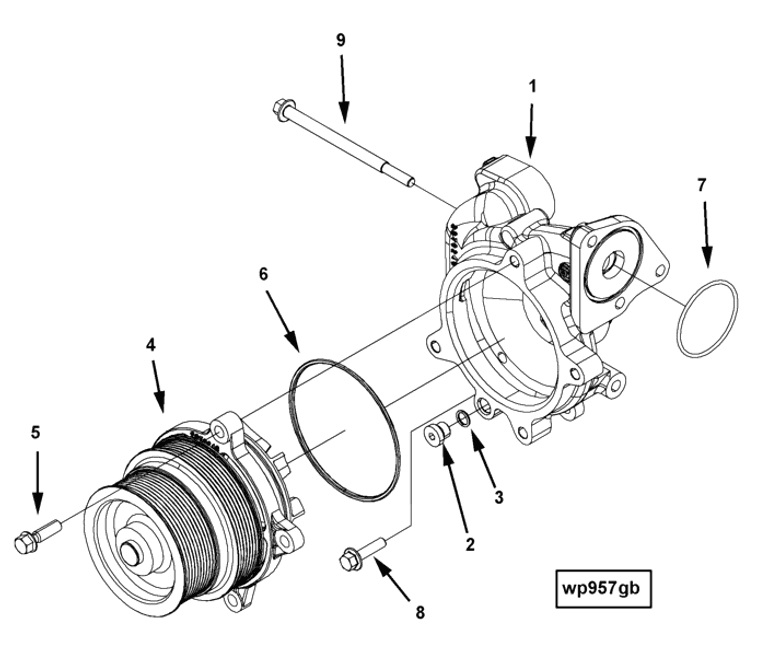 9
1
7
6
4
5
3
2
8
wp957gb