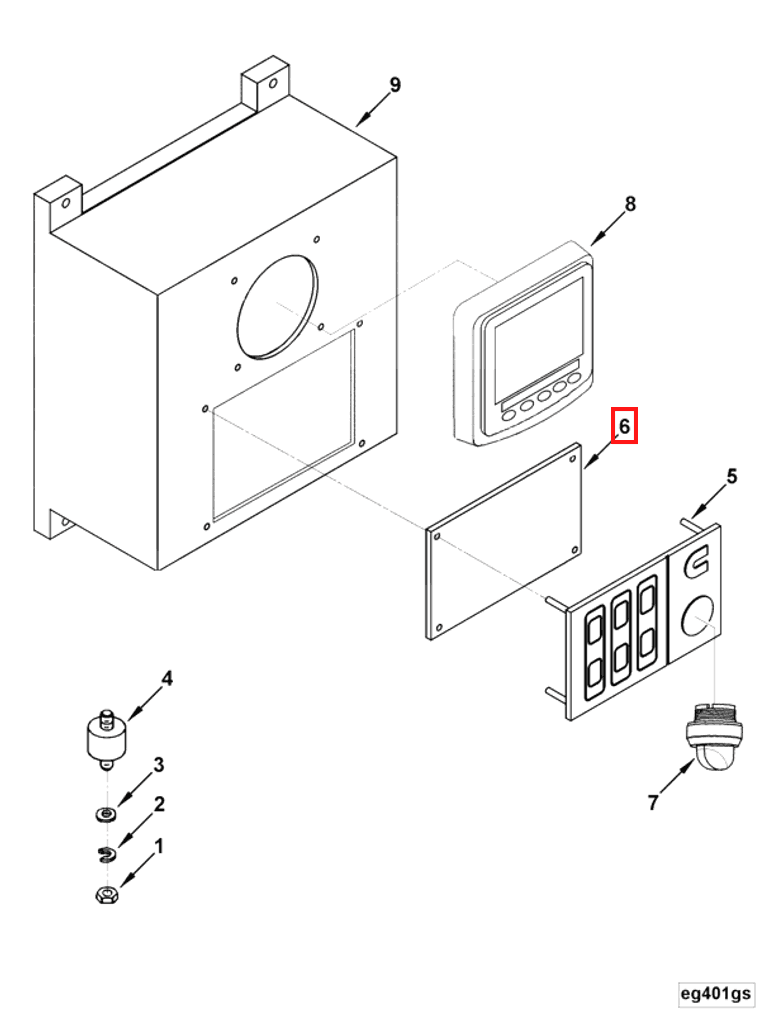 9
8
6
5
4
3
2
1
7
eg401gs