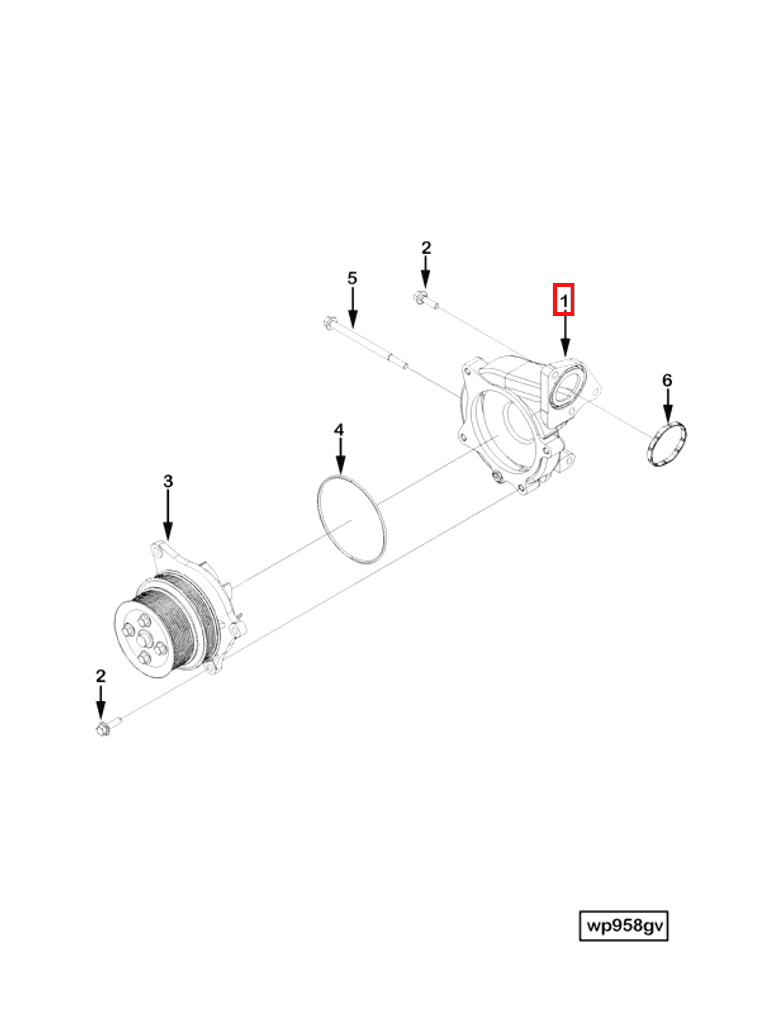 2
5
1
6
4
3
2
wp958gv