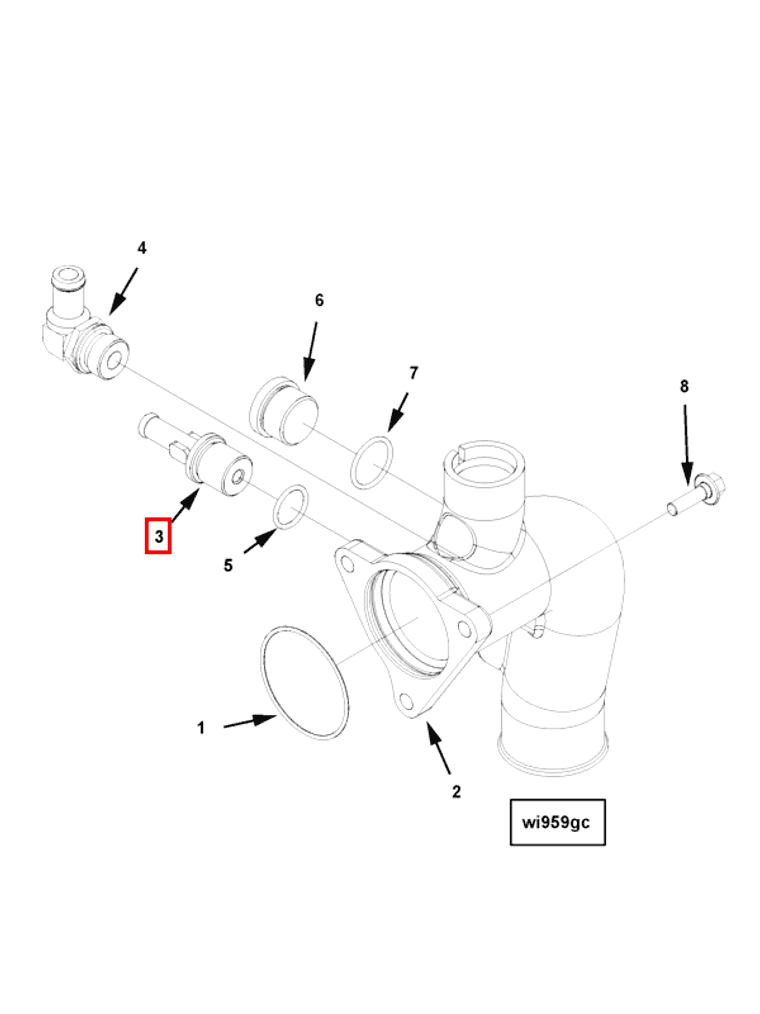 4

6

7

8

3

5

1

2

wi959gc