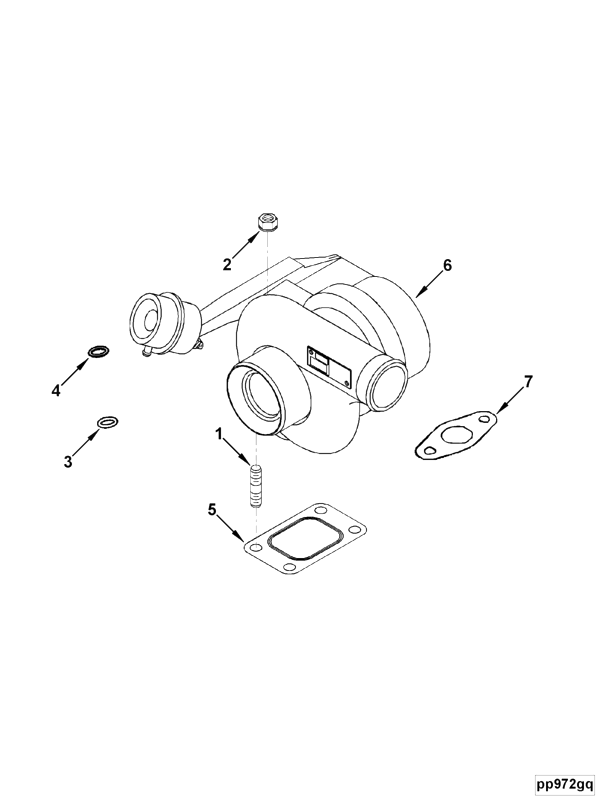 2
6
4
7
3
1
5
pp972gq