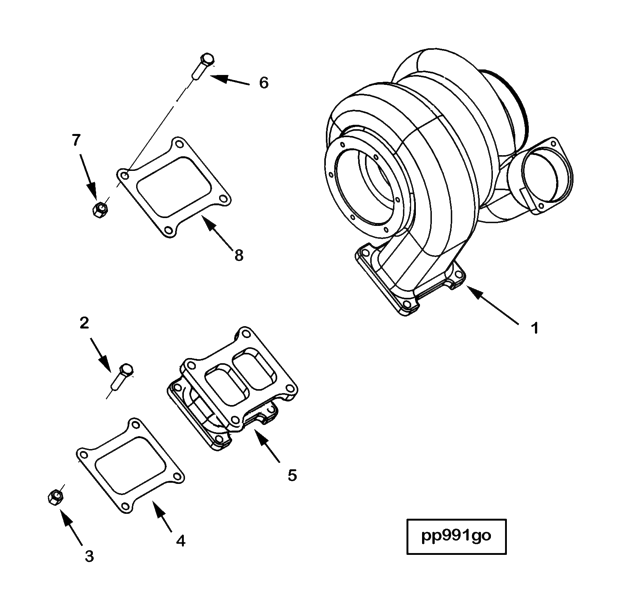 6

7

8

1

2

5

4

3

pp991go