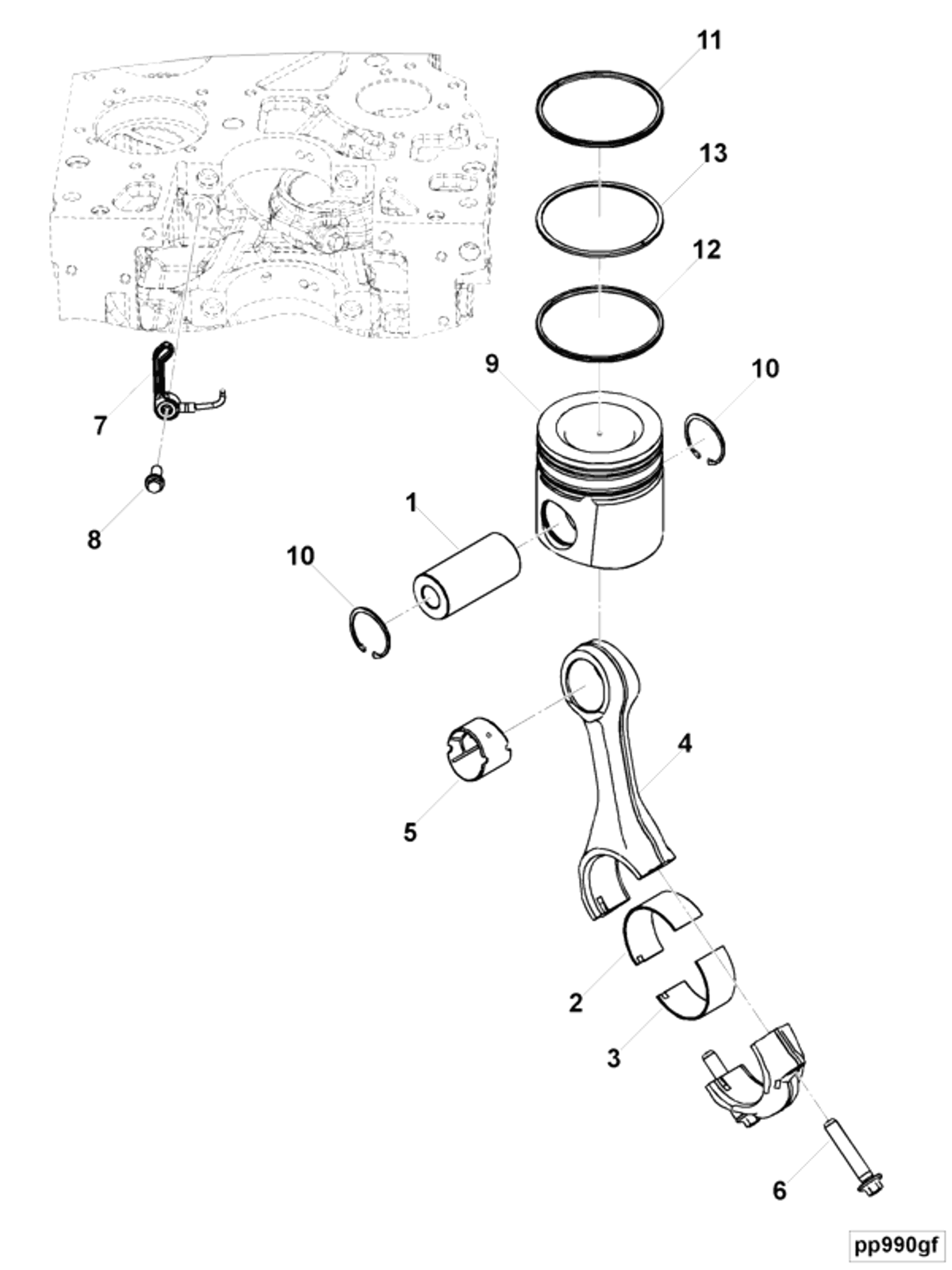 11
13
12
9
10
7
8
1
10
4
5
2
3
6
pp990gf