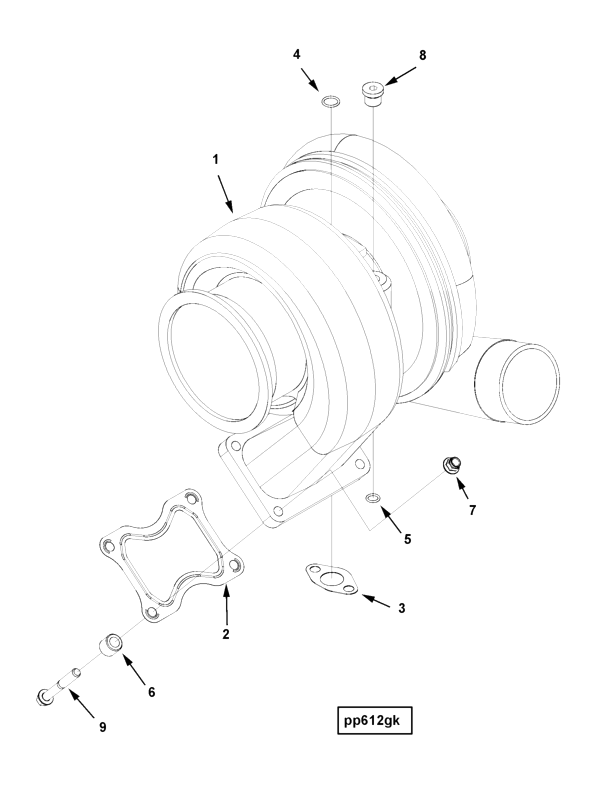 4
8
1
7
5
3
2
6
9
pp612gk