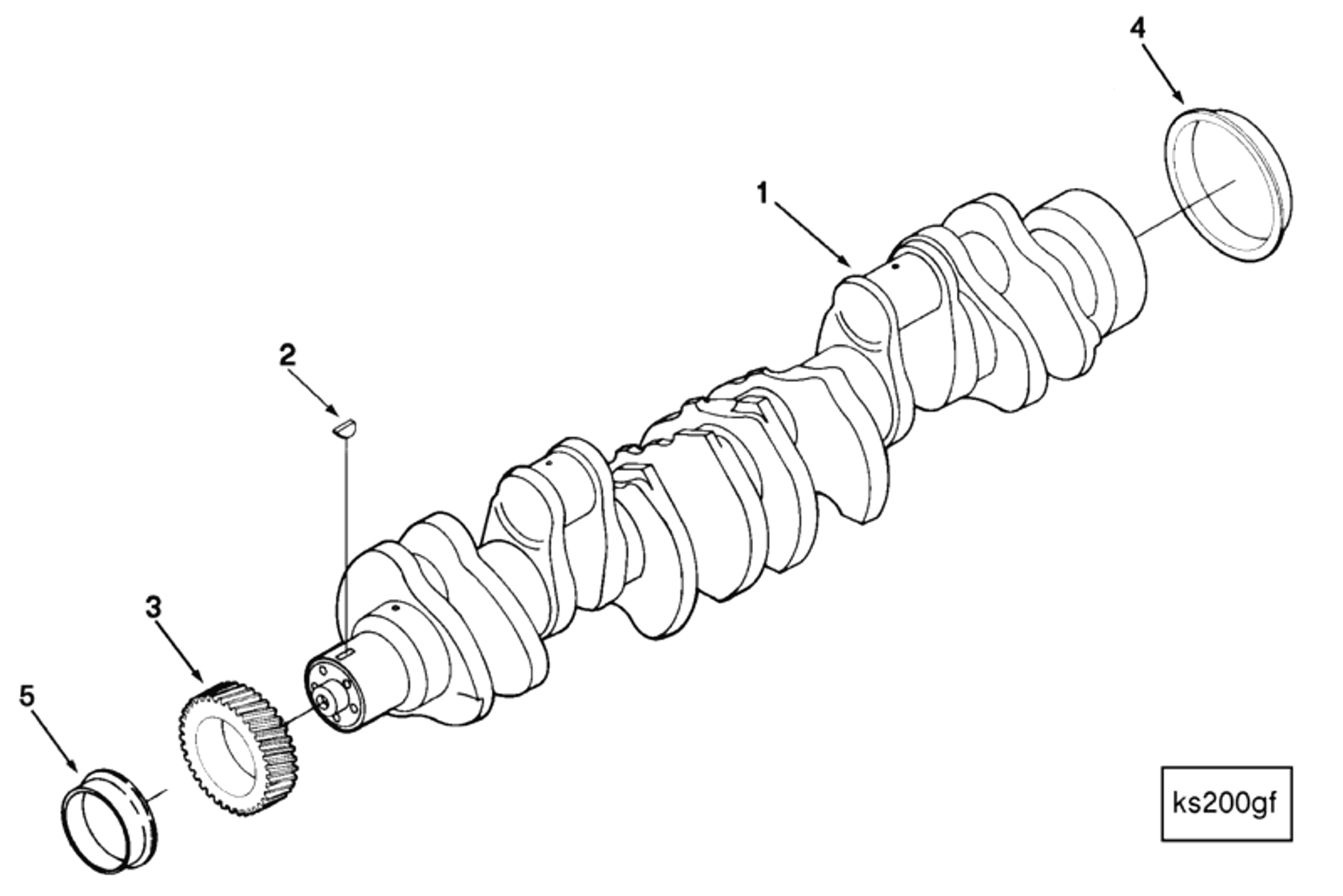 4

1

2

3

5

ks200gf