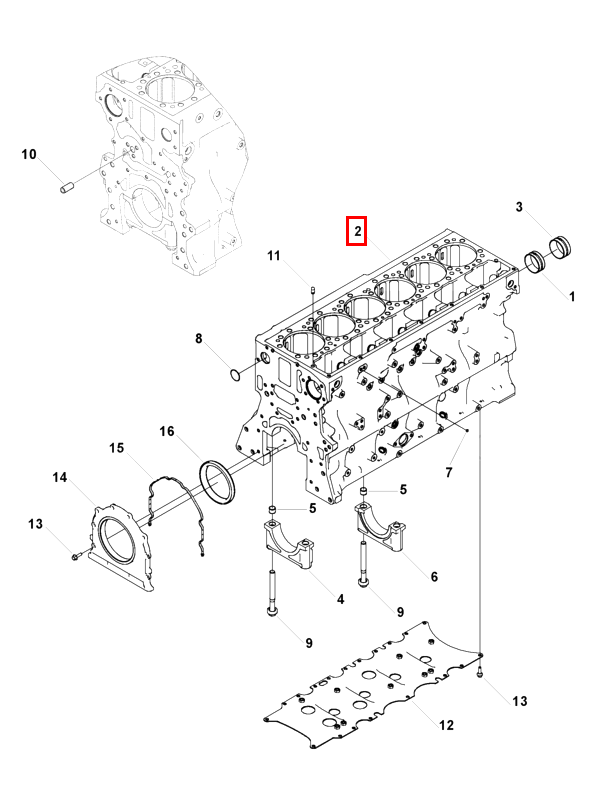 10
3
2
11
1
8
16
15
7
14
5
5
13
6
4
9
9
13
12