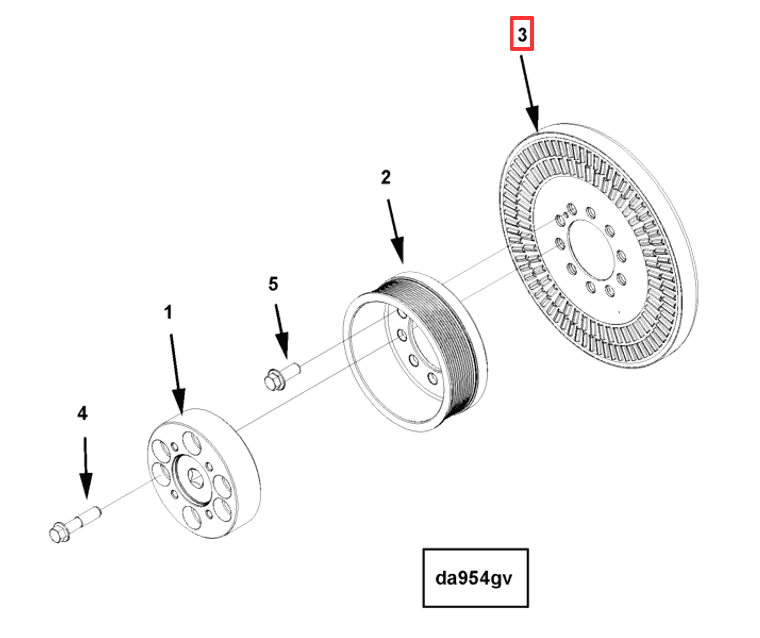 3

2

5

1

4

da954gv