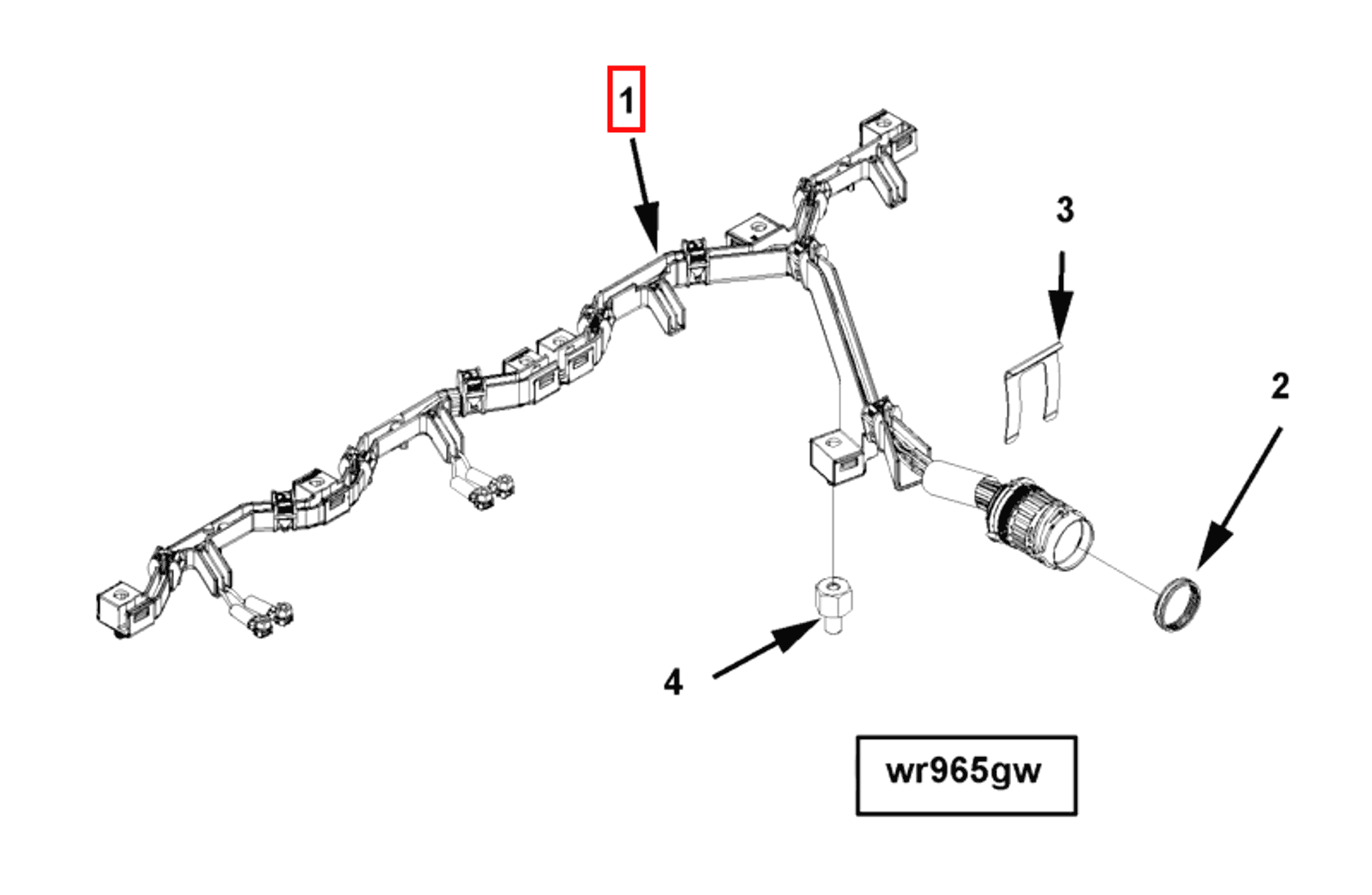 1

3

2

4

wr965gw