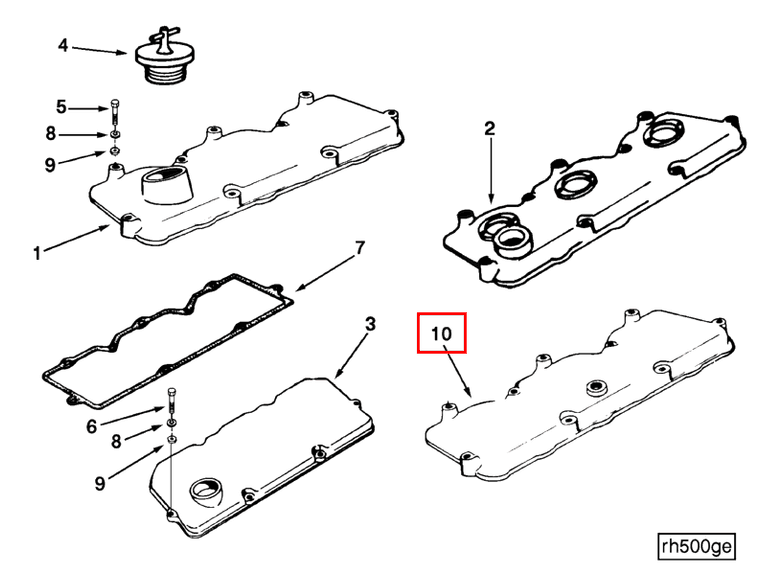 4
5
8
9
1
2
7
3
10
6
8
9
rh500ge