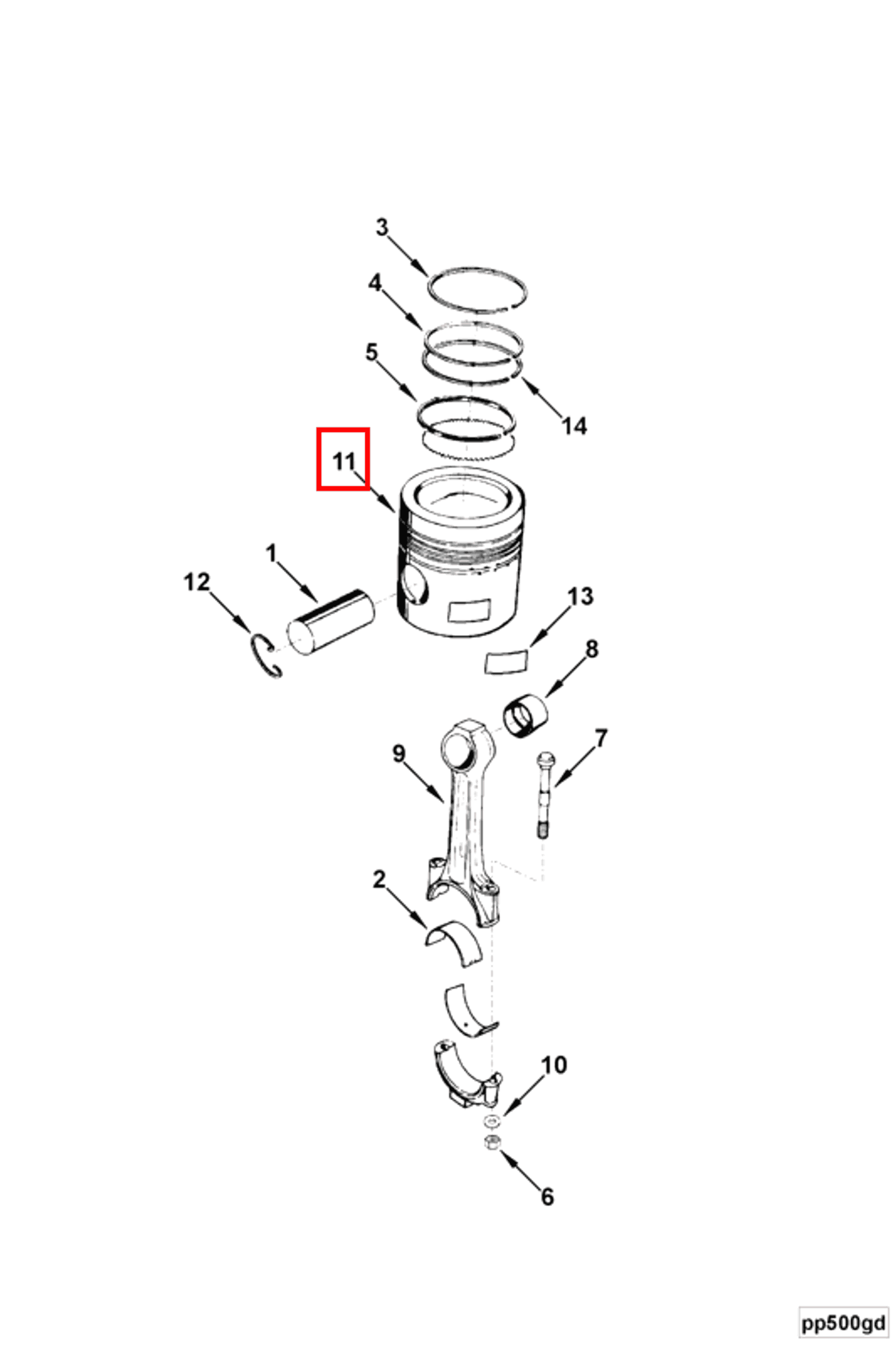 3
4
5
14
11
1
12
13
8
7
9
2
10
6
pp500gd