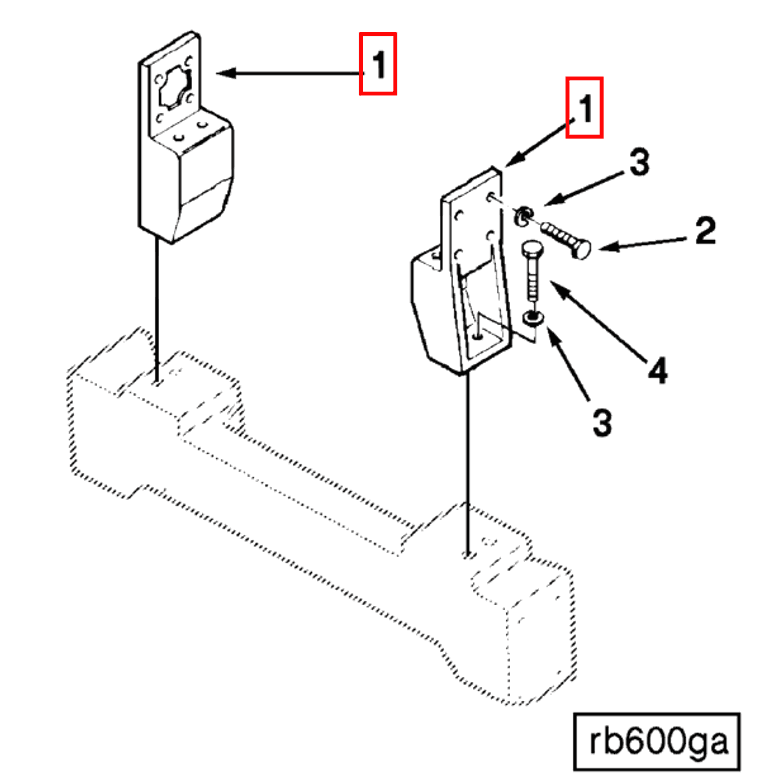 1
1
3
2
4
3
rb600ga