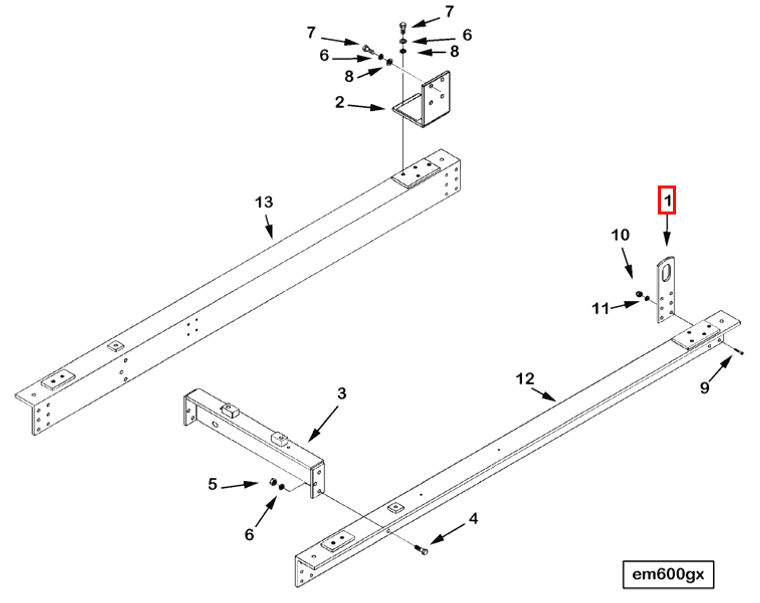 7
7
6
6
8
8
2
13
1
10
11
9
12
3
5
6
4
em600gx