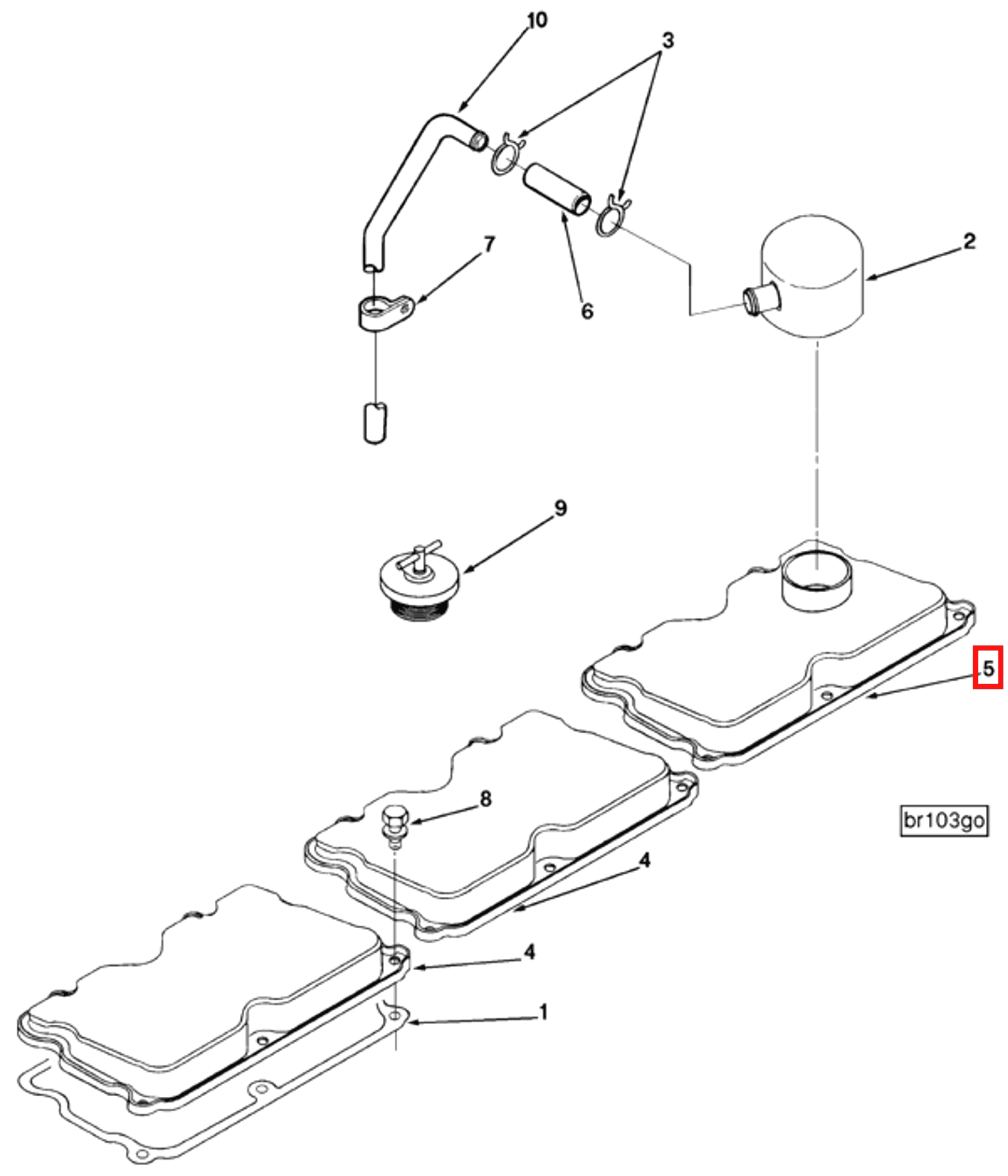 10
3
2
7
6
9
5
8
br103go
4
4
1