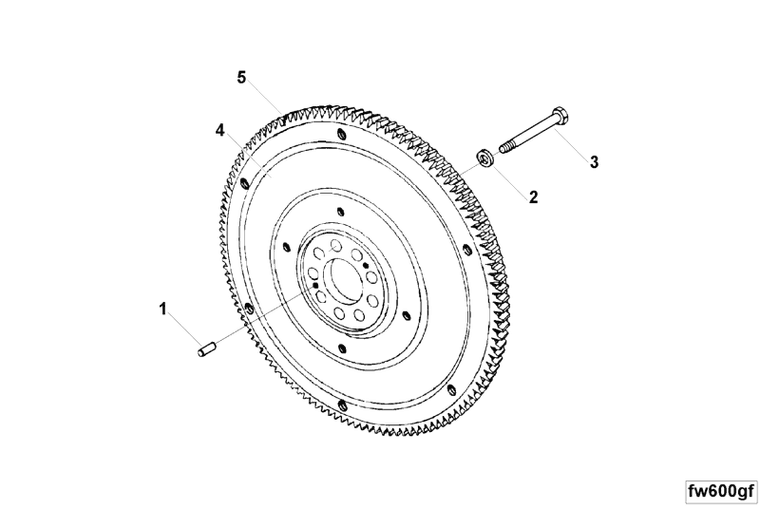 5
4
3
2
1
fw600gf