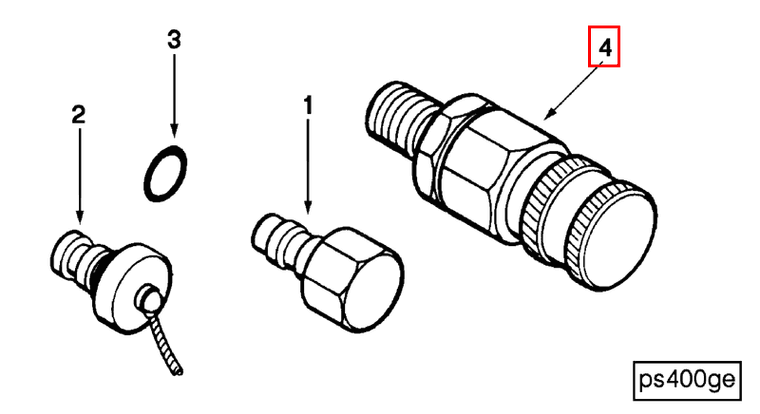 3
4
2
1
ps400ge