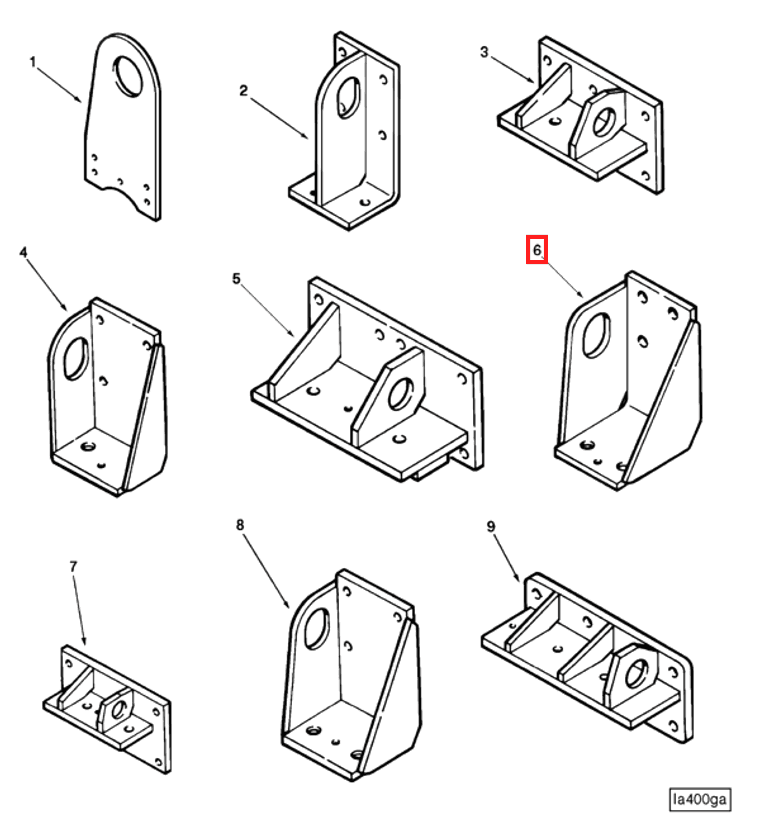 1
2
3
4
5
6
7
8
9
la400ga