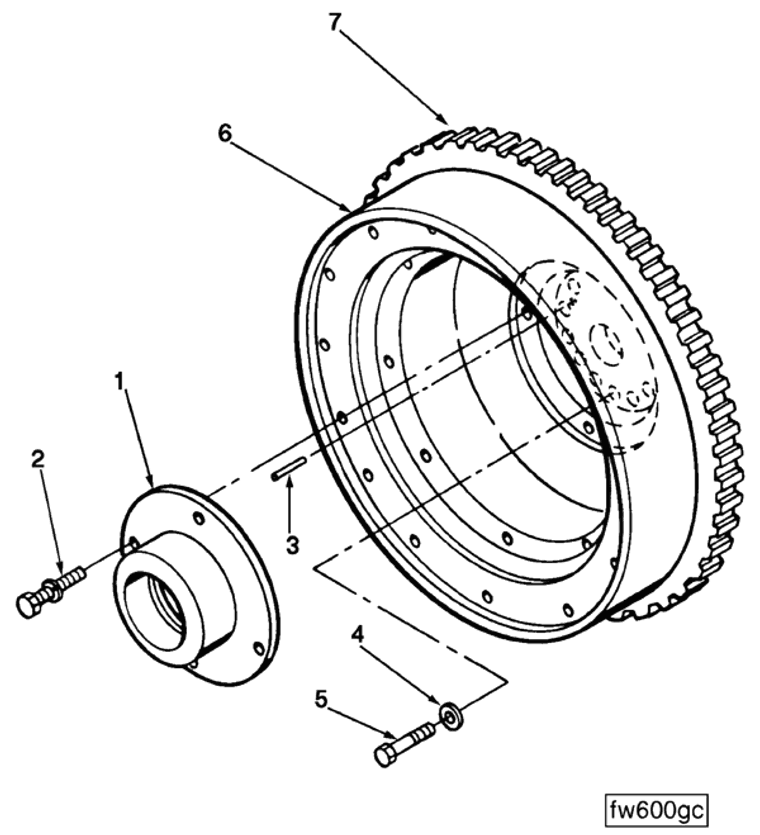 7
6
1
2
3
4
5
fw600gc