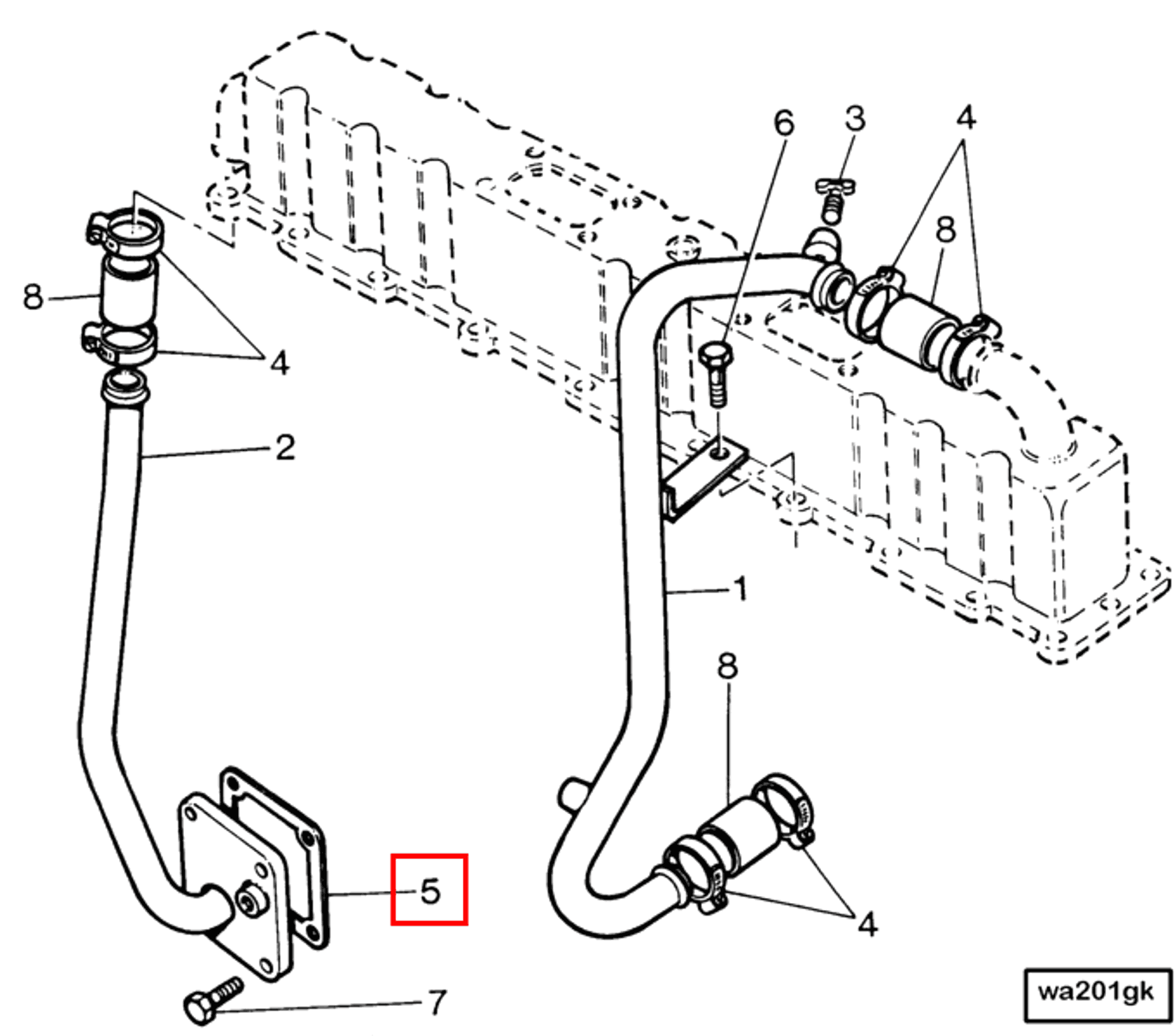 6
3
4
8
8
4
2
1
8
5
4
7
wa201gk