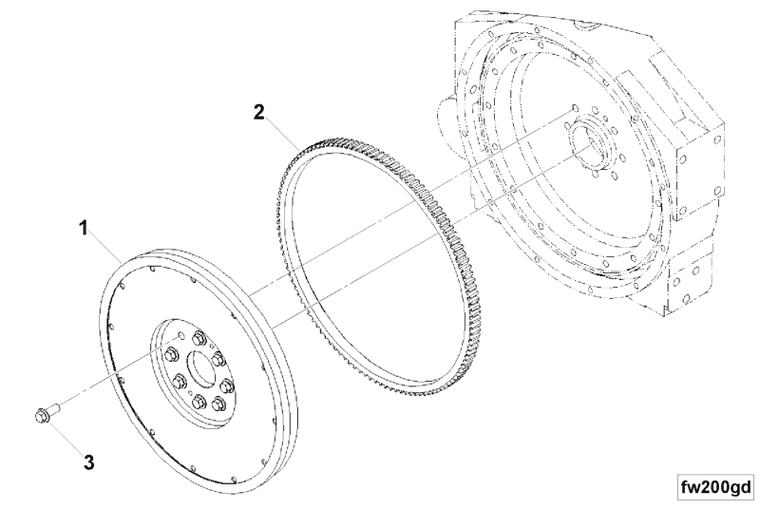 2

1

3

fw200gd