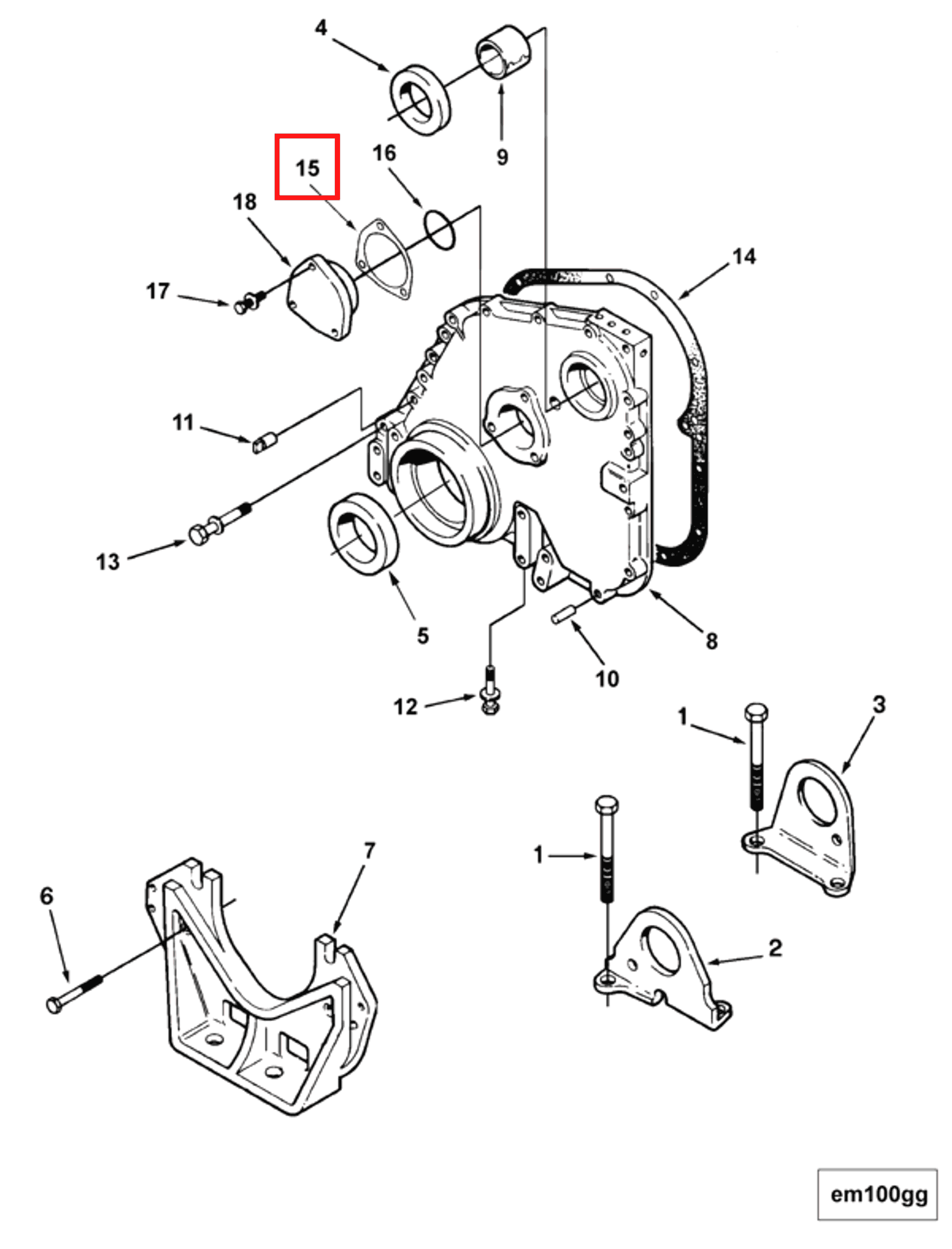 4
9
15
16
18
17
14
11
13
5
8
10
12
1
3
1
2
7
6
em100gg