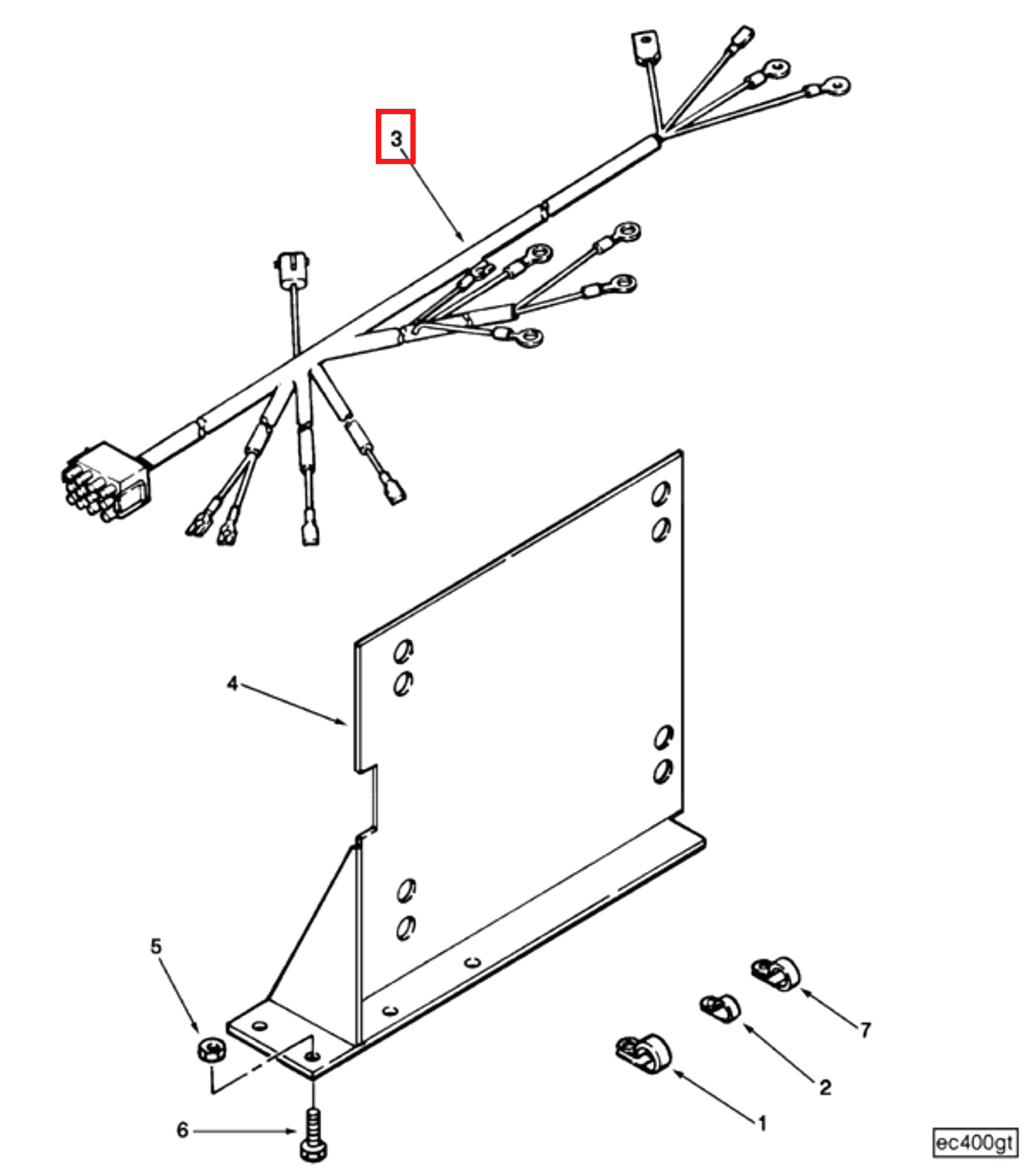 3
4
5
7
2
1
6
ec400gt