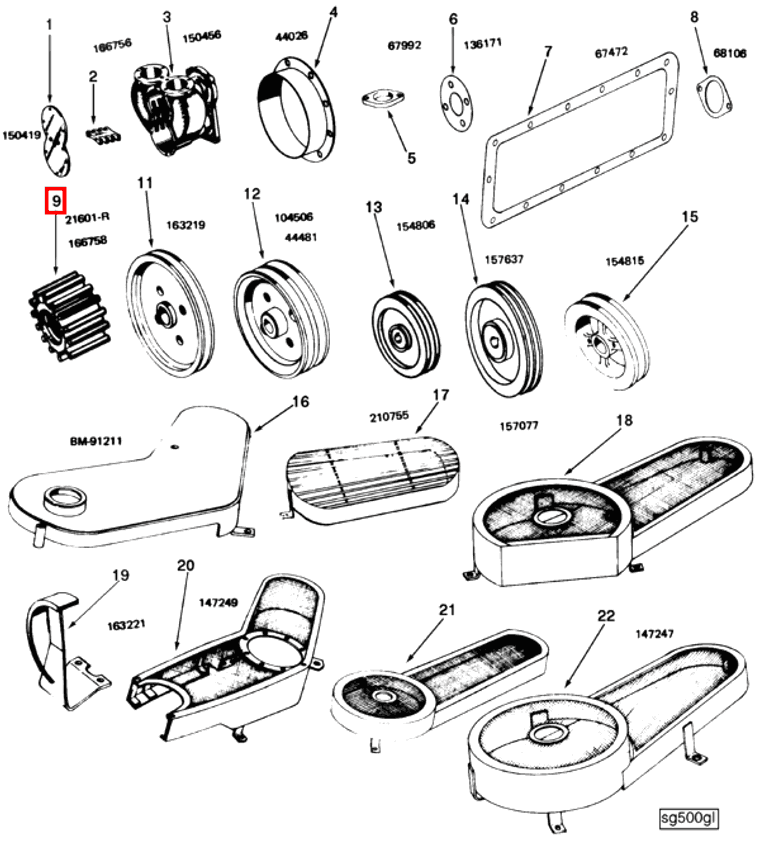 1
166756
3
150456
4
44026
67992
6
136171
7
67472
8
68106
2
150419
5
9
21601-R
166758
11
163219
12
104506
44481
13
154806
14
157637
15
154815
16
BM-91211
17
210755
157077
18
19
163221
20
147249
21
22
147247
sg500gl