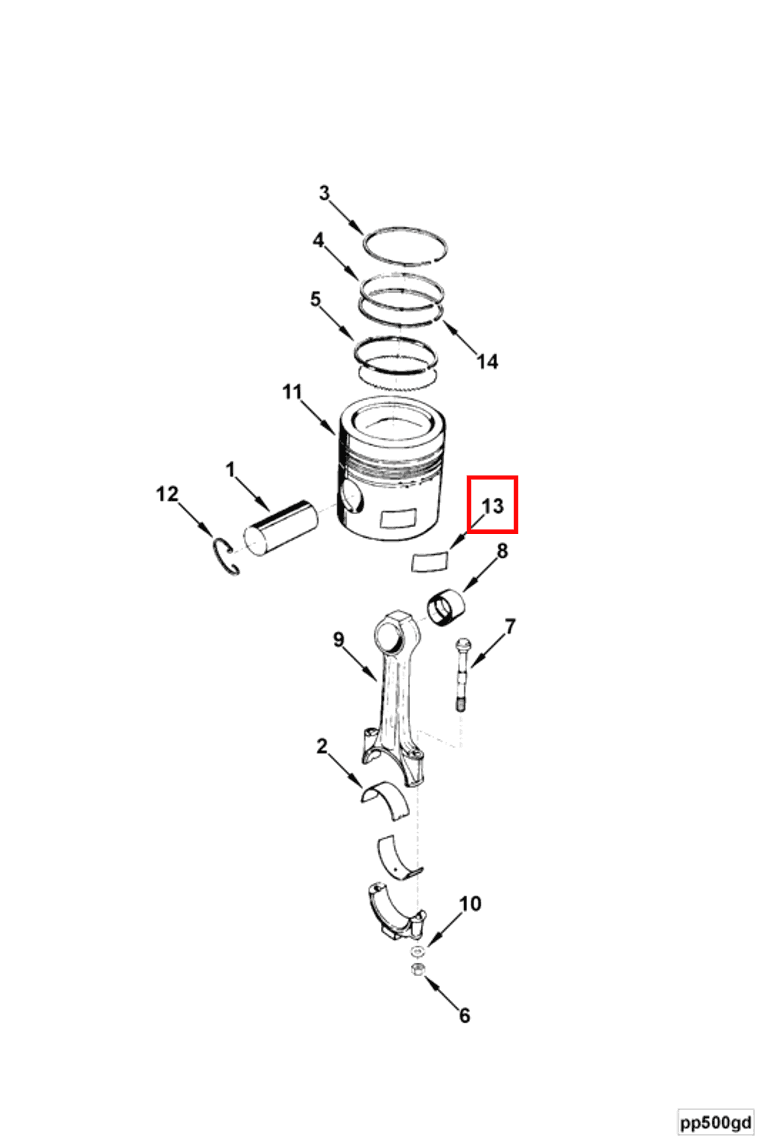 3
4
5
14
11
1
12
13
8
7
9
2
10
6
pp500gd