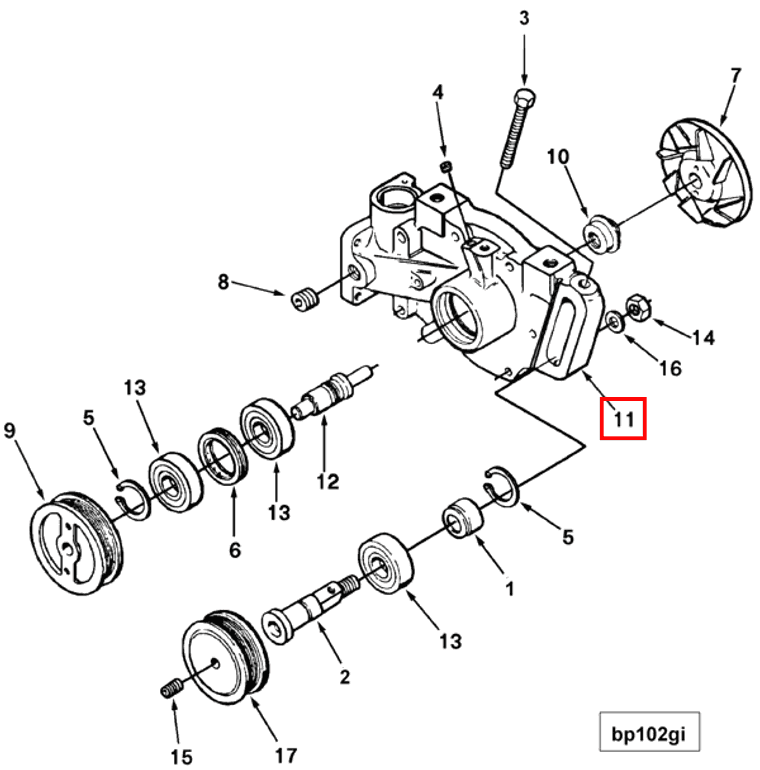 3
7
4
10
8
14
16
11
13
9
5
12
13
6
5
1
13
2
15
17
bp102gi