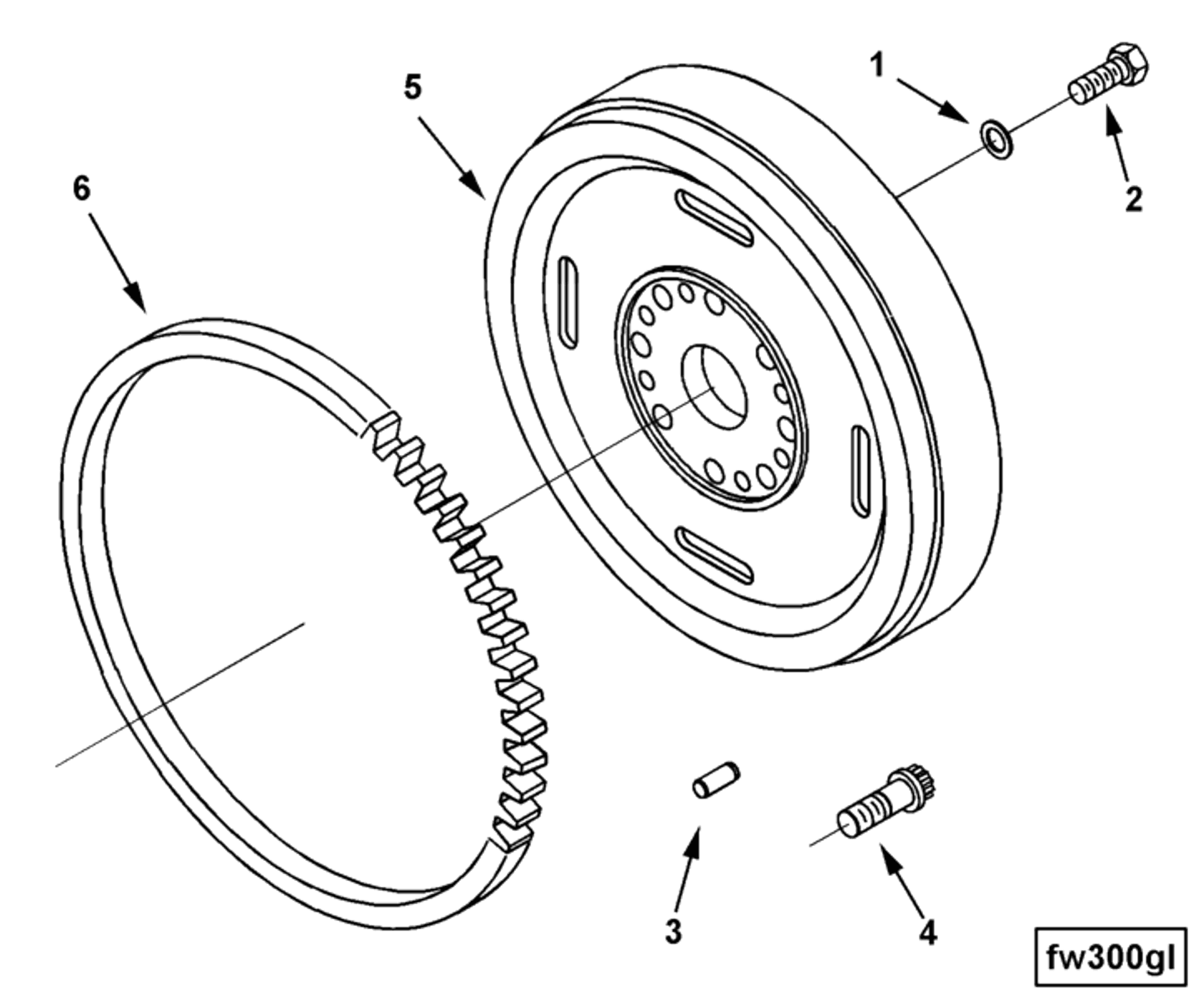 1
5
2
6
3
4
fw300gl