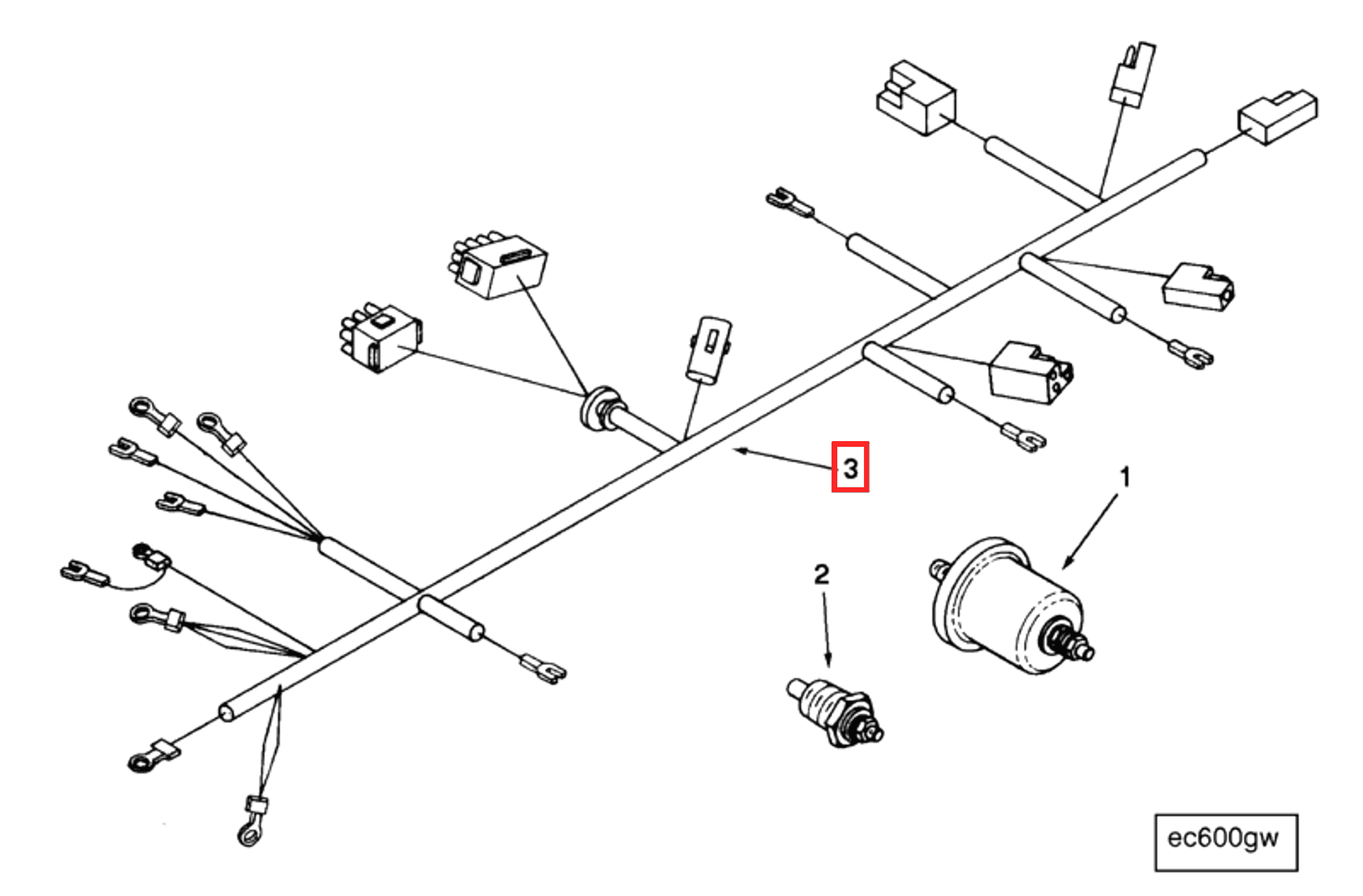 3

1

2

ec600gw