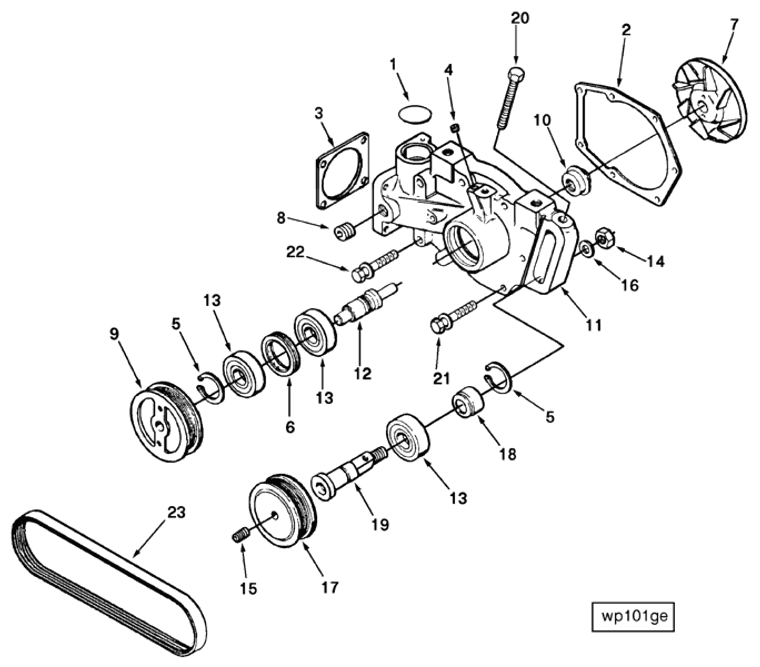 20
2
7
1
4
3
10
8
22
14
16
11
13
9
5
12
21
13
6
5
18
13
19
23
15
17
wp101ge